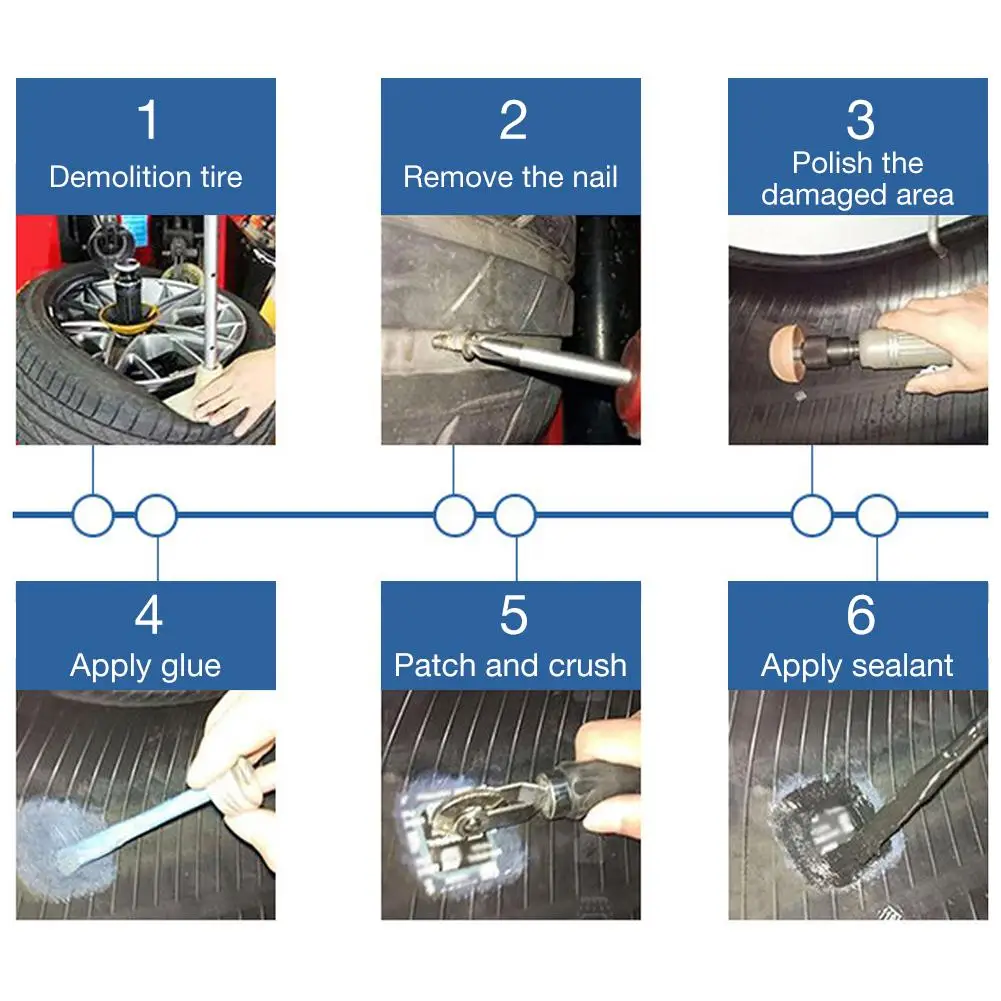 1
Demolition tire

2
Remove the nail

3
Polish the damaged area

4
Apply glue

5
Patch and crush

6
Apply sealant