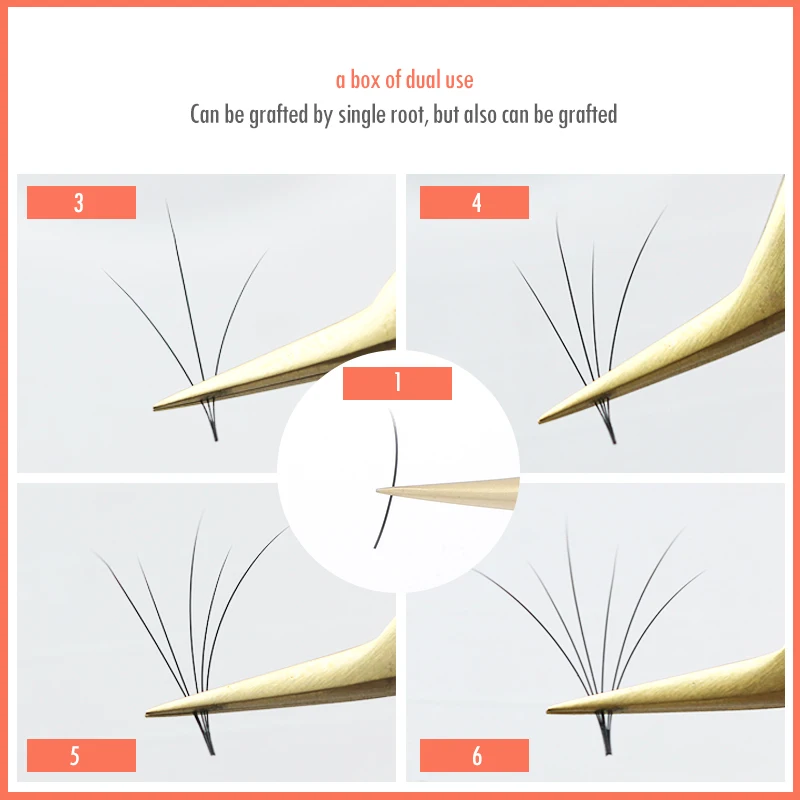 a box of dual use

Can be grafted by single root, but also can be grafted

3

4

1

5

6