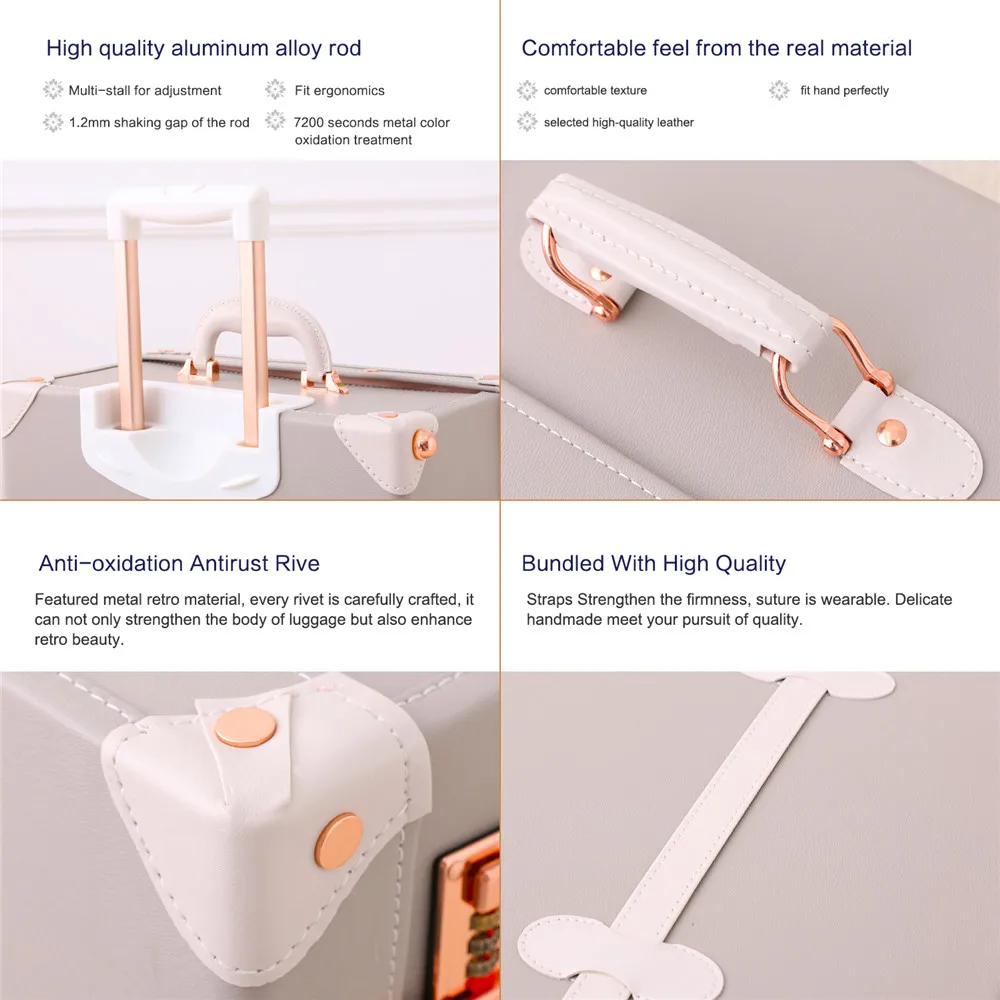 High quality aluminum alloy rod

Multi-stall for adjustment
Fit ergonomics
1.2mm shaking gap of the rod
7200 seconds metal color oxidation treatment

Comfortable feel from the real material

comfortable texture
fit hand perfectly
selected high-quality leather

Anti-oxidation Antirust Rive

Featured metal retro material, every rivet is carefully crafted, it can not only strengthen the body of luggage but also enhance retro beauty.

Bundled With High Quality

Straps Strengthen the firmness, suture is wearable. Delicate handmade meet your pursuit of quality.