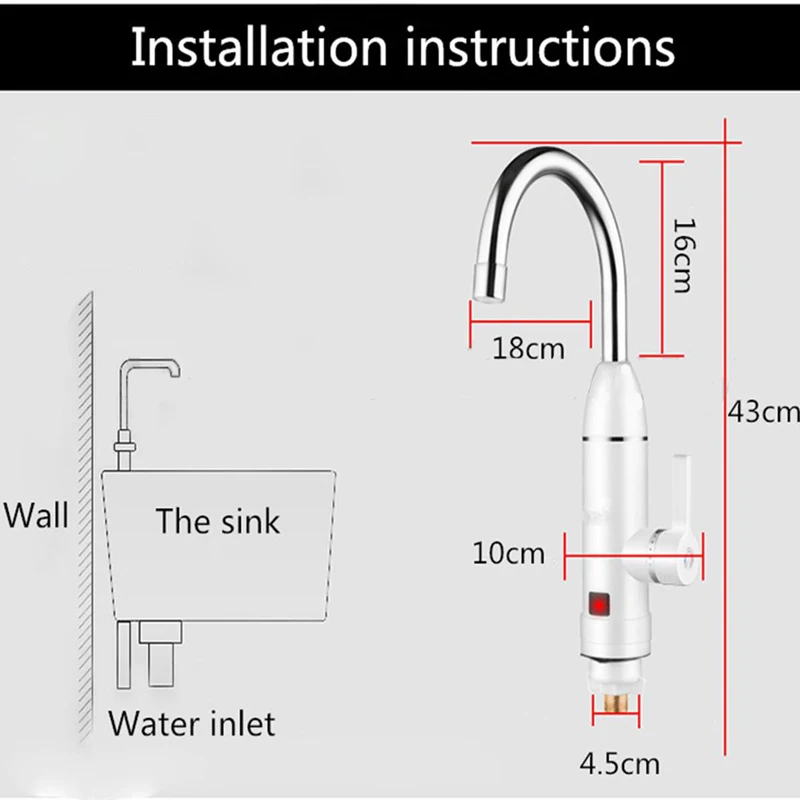 Installation instructions

Wall

The sink

Water inlet

16cm

18cm

43cm

10cm

4.5cm