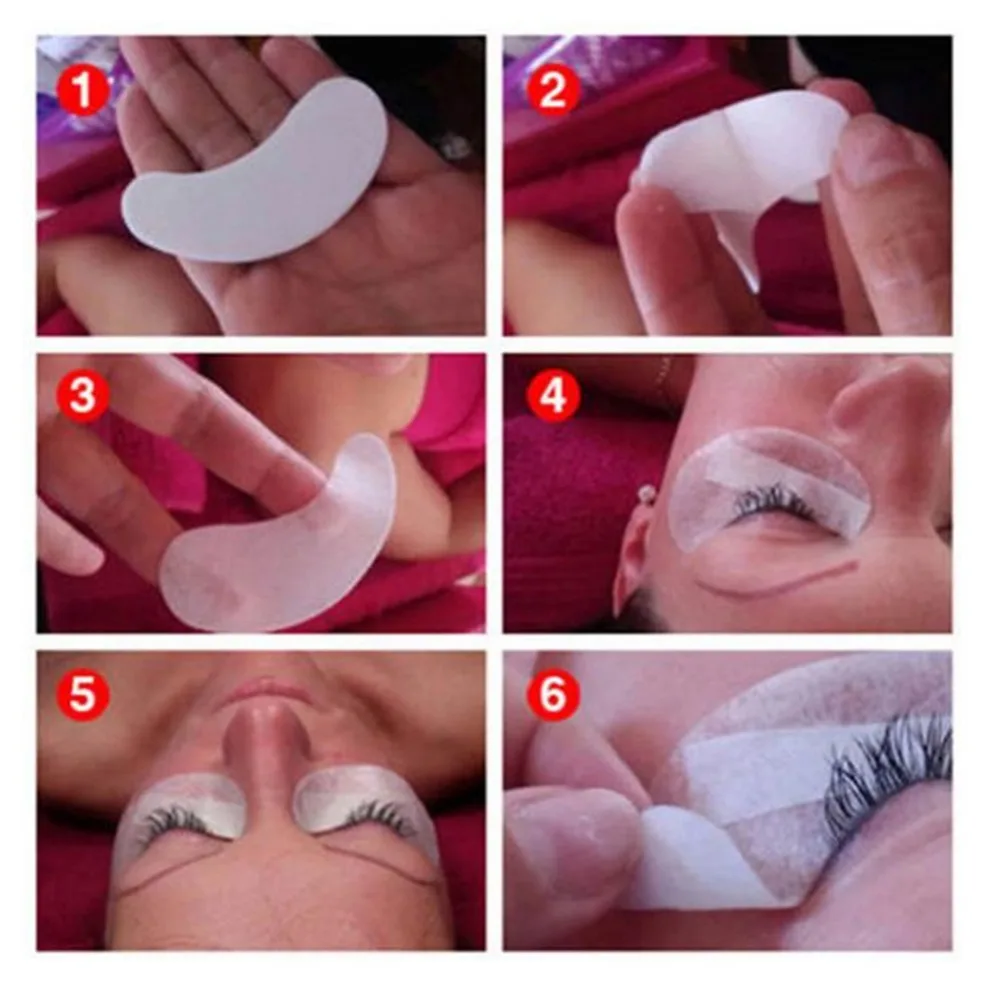 1
2
3
4
5
6