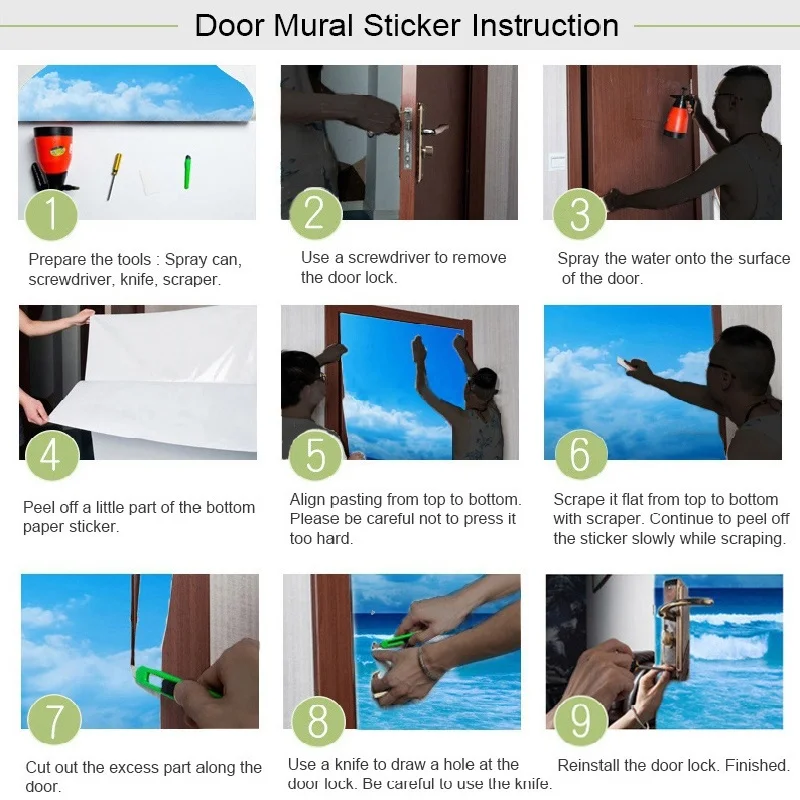 Door Mural Sticker Instruction

1

Prepare the tools : Spray can, screwdriver, knife, scraper.

2

Use a screwdriver to remove the door lock.

3

Spray the water onto the surface of the door.

4

Peel off a little part of the bottom paper sticker.

5

Align pasting from top to bottom. Please be careful not to press it too hard.

6

Scrape it flat from top to bottom with scraper. Continue to peel off the sticker slowly while scraping.

7

Cut out the excess part along the door.

8

Use a knife to draw a hole at the door lock. Be careful to use the knife.

9

Reinstall the door lock. Finished.