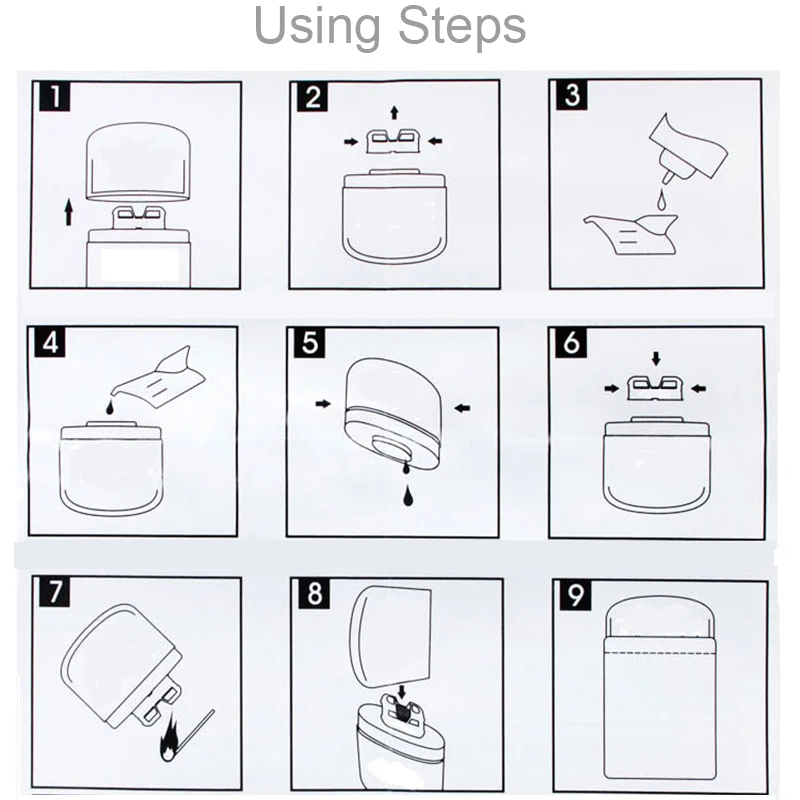 Using Steps

1

2

3

4

5

6

7

8

9