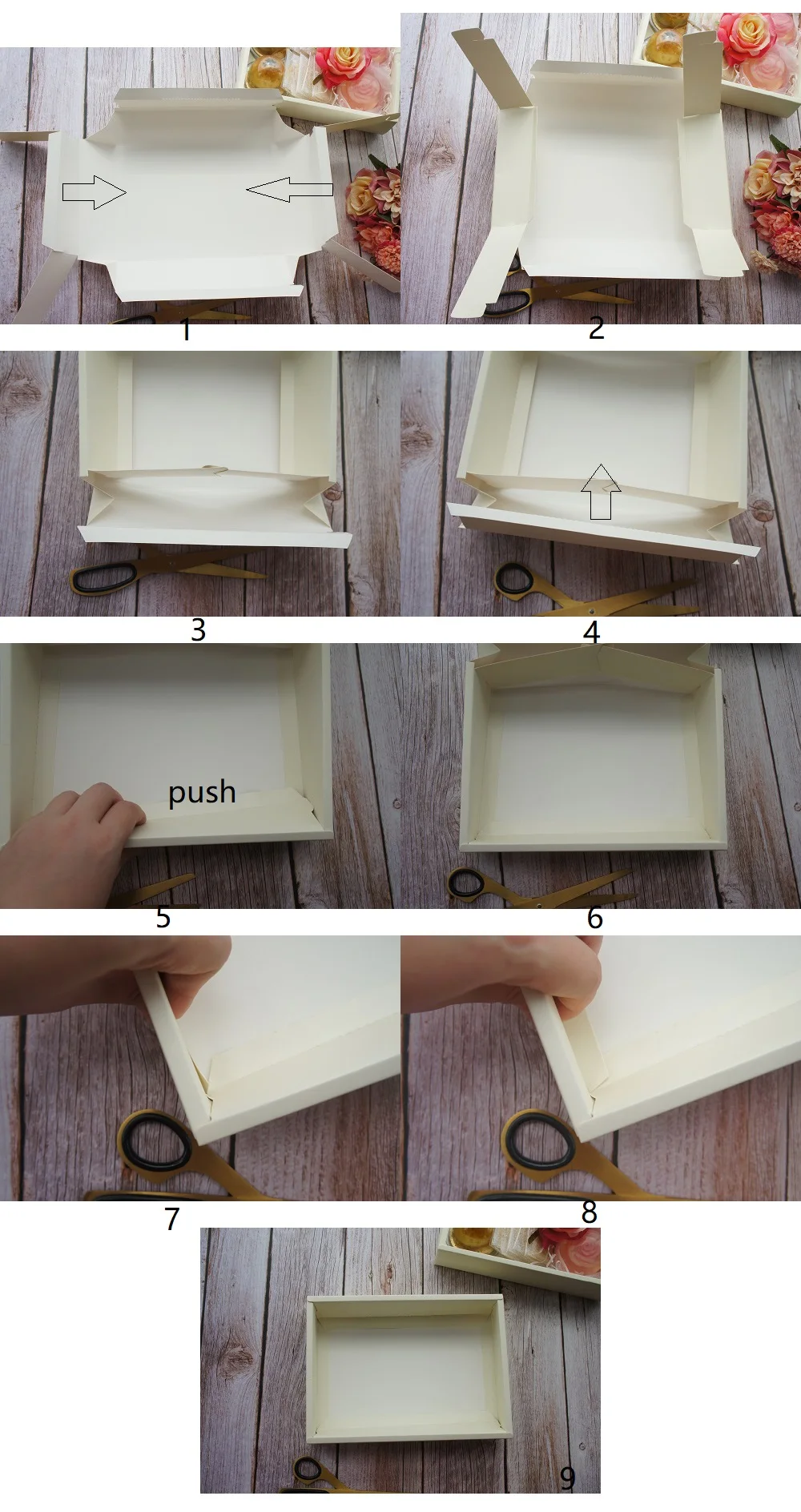 1

2

3

4

push

5

6

7

8

9