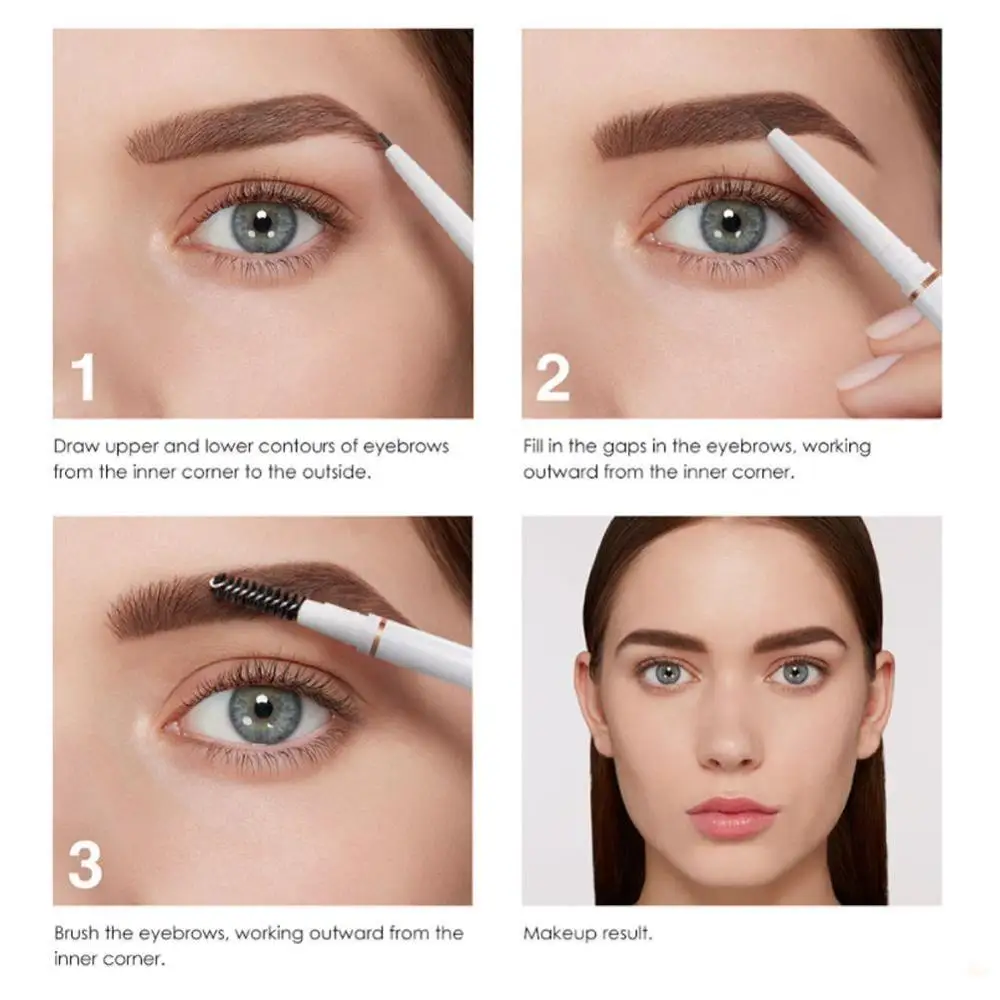 1

Draw upper and lower contours of eyebrows from the inner corner to the outside.

2

Fill in the gaps in the eyebrows, working outward from the inner corner.

3

Brush the eyebrows, working outward from the inner corner.

Makeup result.