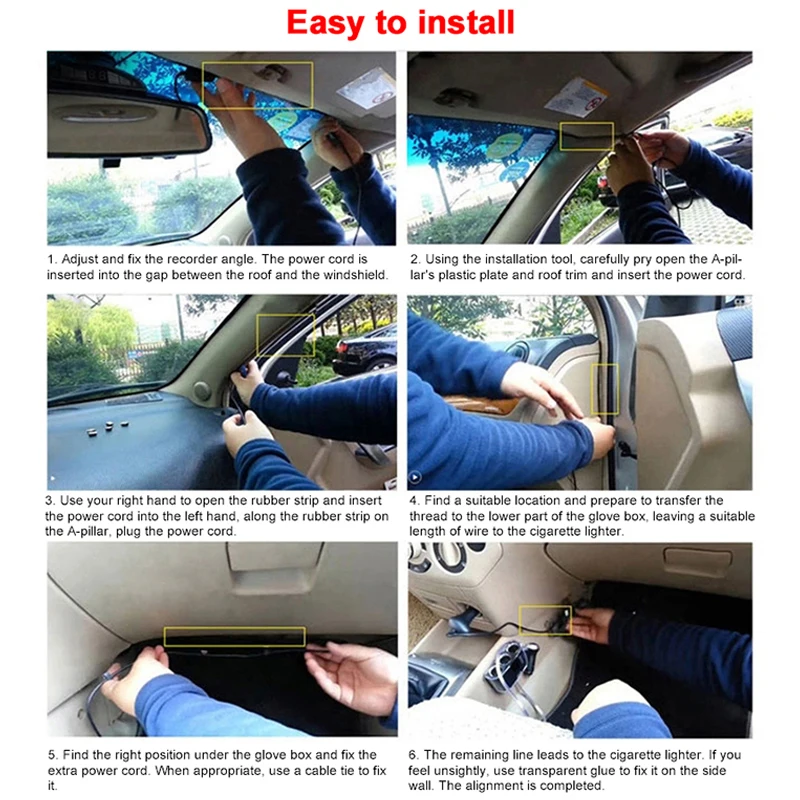 Easy to install

1. Adjust and fix the recorder angle. The power cord is inserted into the gap between the roof and the windshield.

2. Using the installation tool, carefully pry open the A-pillar's plastic plate and roof trim and insert the power cord.

3. Use your right hand to open the rubber strip and insert the power cord into the left hand, along the rubber strip on the A-pillar, plug the power cord.

4. Find a suitable location and prepare to transfer the thread to the lower part of the glove box, leaving a suitable length of wire to the cigarette lighter.

5. Find the right position under the glove box and fix the extra power cord. When appropriate, use a cable tie to fix it.

6. The remaining line leads to the cigarette lighter. If you feel unsightly, use transparent glue to fix it on the side wall. The alignment is completed.