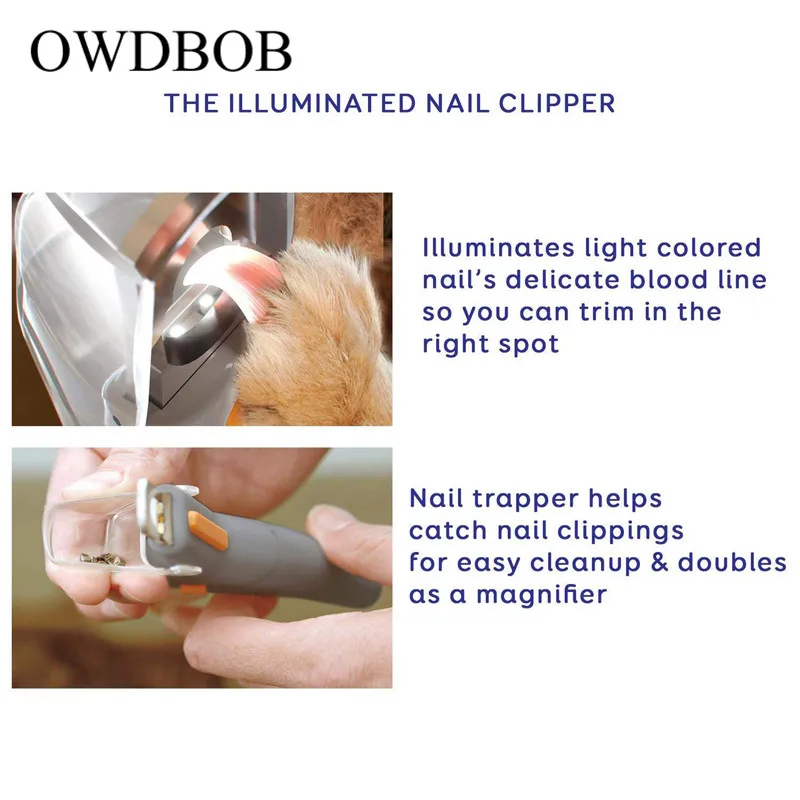 OWDBOB

THE ILLUMINATED NAIL CLIPPER

Illuminates light colored nail's delicate blood line so you can trim in the right spot

Nail trapper helps catch nail clippings for easy cleanup & doubles as a magnifier