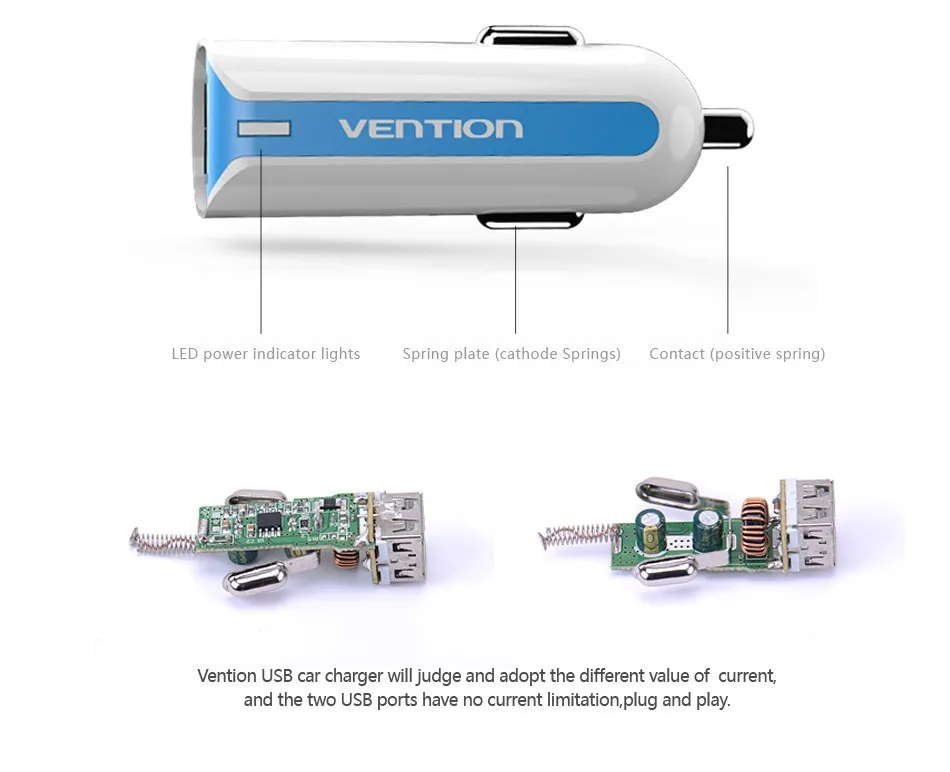 VENTION

LED power indicator lights

Spring plate (cathode Springs)

Contact (positive spring)

Vention USB car charger will judge and adopt the different value of current, and the two USB ports have no current limitation,plug and play.