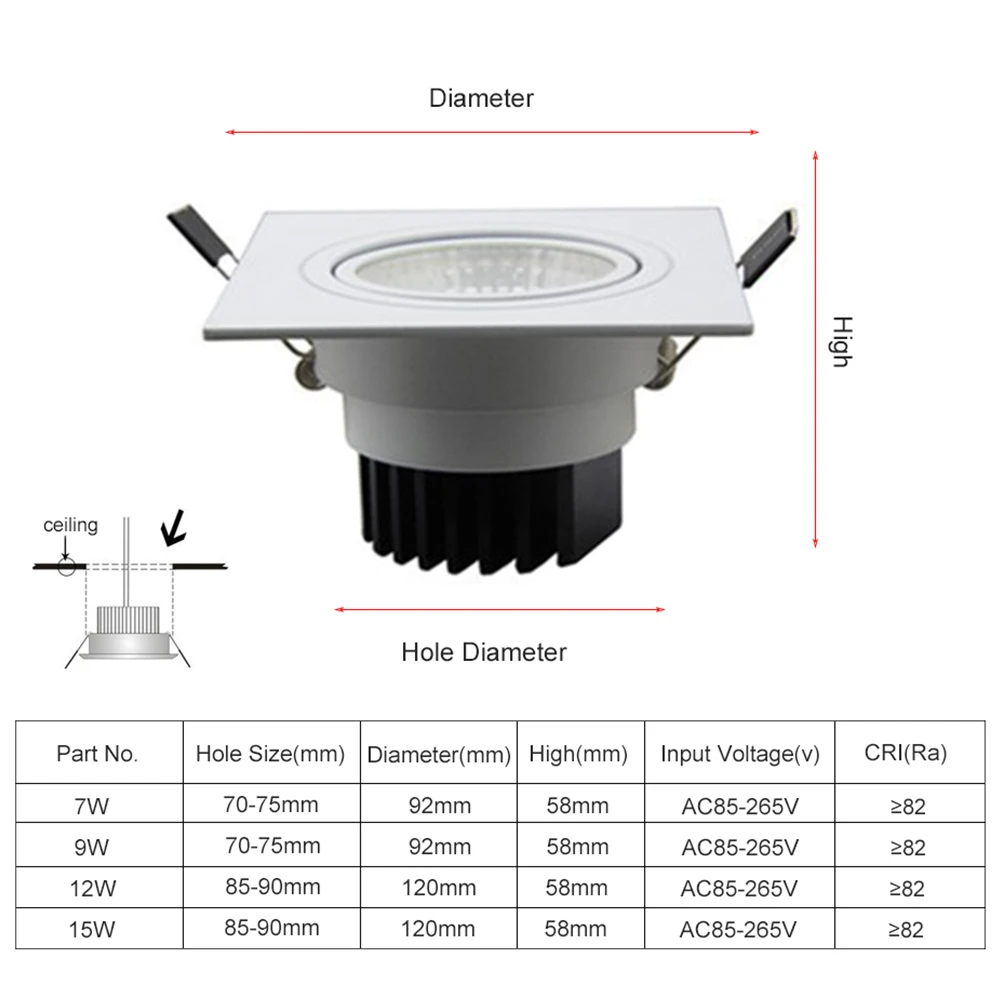 Diameter

High

ceiling

Hole Diameter

| Part No. | Hole Size(mm) | Diameter(mm) | High(mm) | Input Voltage(v) | CRI(Ra) |
|---|---|---|---|---|---|
| 7W | 70-75mm | 92mm | 58mm | AC85-265V | ≥82 |
| 9W | 70-75mm | 92mm | 58mm | AC85-265V | ≥82 |
| 12W | 85-90mm | 120mm | 58mm | AC85-265V | ≥82 |
| 15W | 85-90mm | 120mm | 58mm | AC85-265V | ≥82 |