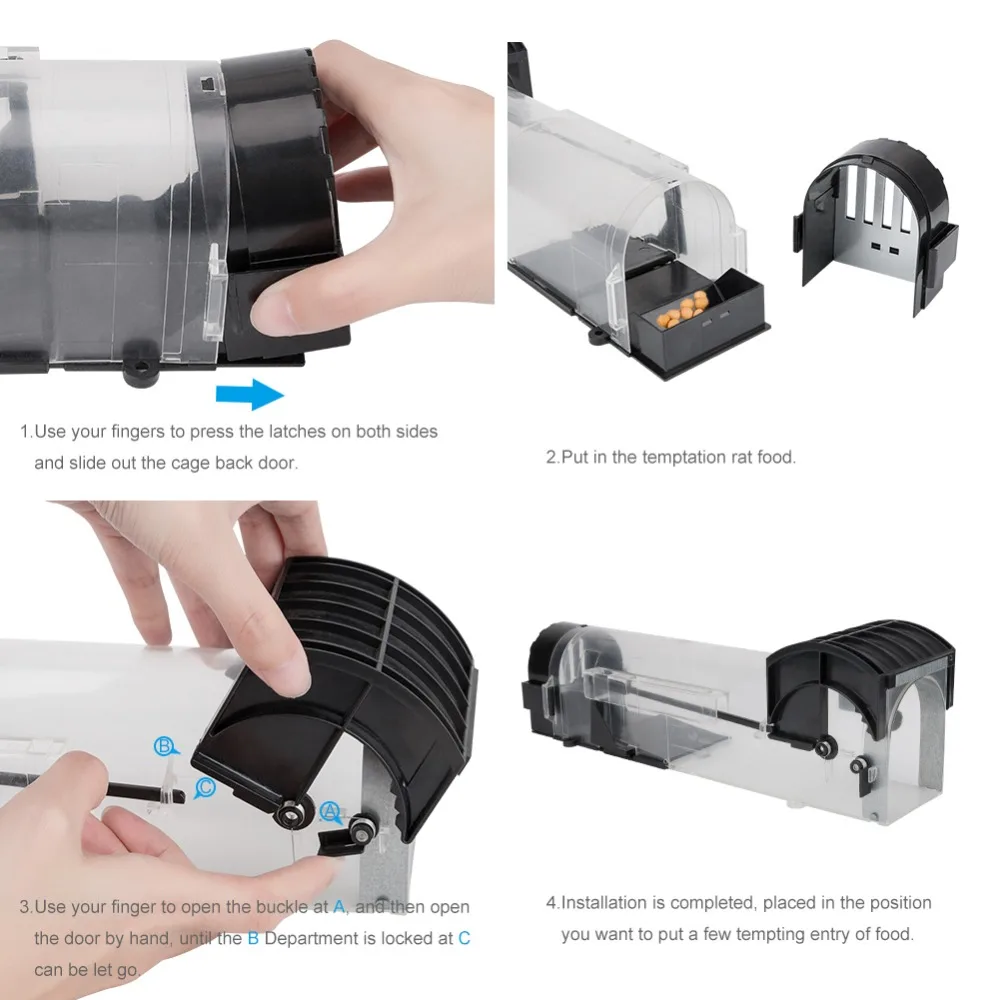 1.Use your fingers to press the latches on both sides and slide out the cage back door.

2.Put in the temptation rat food.

B

C

A

3.Use your finger to open the buckle at A, and then open the door by hand, until the B Department is locked at C can be let go.

4.Installation is completed, placed in the position you want to put a few tempting entry of food.