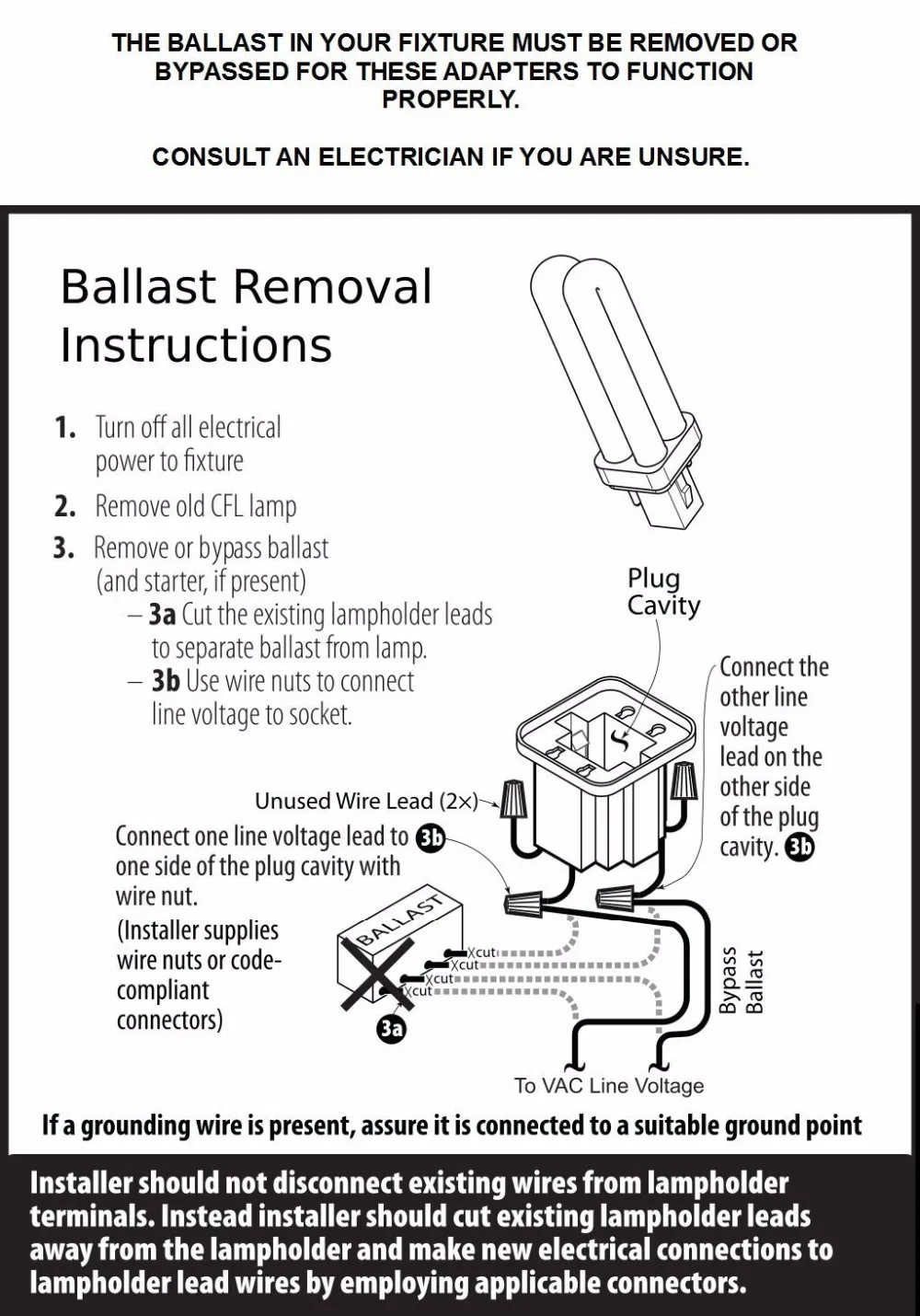 THE BALLAST IN YOUR FIXTURE MUST BE REMOVED OR BYPASSED FOR THESE ADAPTERS TO FUNCTION PROPERLY.

CONSULT AN ELECTRICIAN IF YOU ARE UNSURE.

Ballast Removal Instructions

1. Turn off all electrical power to fixture
2. Remove old CFL lamp
3. Remove or bypass ballast (and starter, if present)
– 3a Cut the existing lampholder leads to separate ballast from lamp.
– 3b Use wire nuts to connect line voltage to socket.

Plug Cavity

Connect the other line voltage lead on the other side of the plug cavity. 3b

Unused Wire Lead (2×)

Connect one line voltage lead to 3b one side of the plug cavity with wire nut.
(Installer supplies wire nuts or code-compliant connectors)

BALLAST

Xcut
Xcut
Xcut
Xcut

3a

Bypass Ballast

To VAC Line Voltage

If a grounding wire is present, assure it is connected to a suitable ground point

Installer should not disconnect existing wires from lampholder terminals. Instead installer should cut existing lampholder leads away from the lampholder and make new electrical connections to lampholder lead wires by employing applicable connectors.