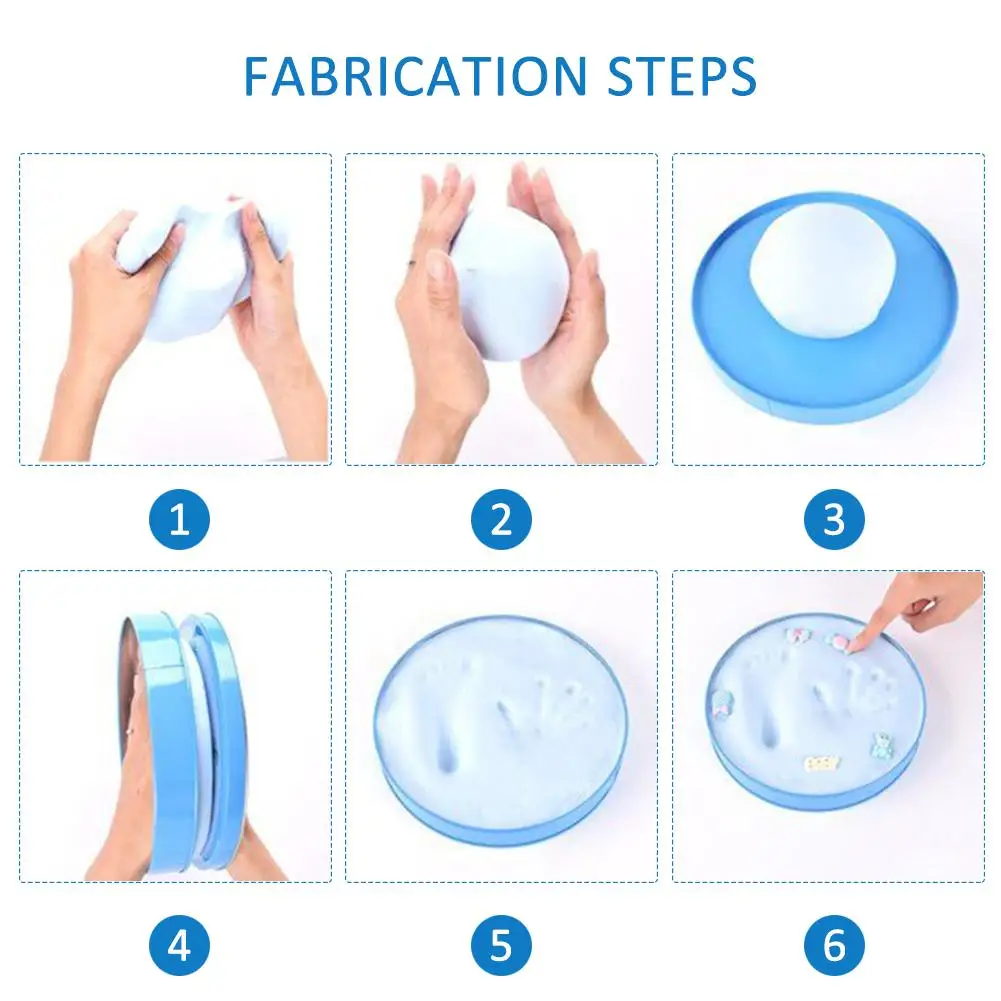 FABRICATION STEPS

1

2

3

4

5

6