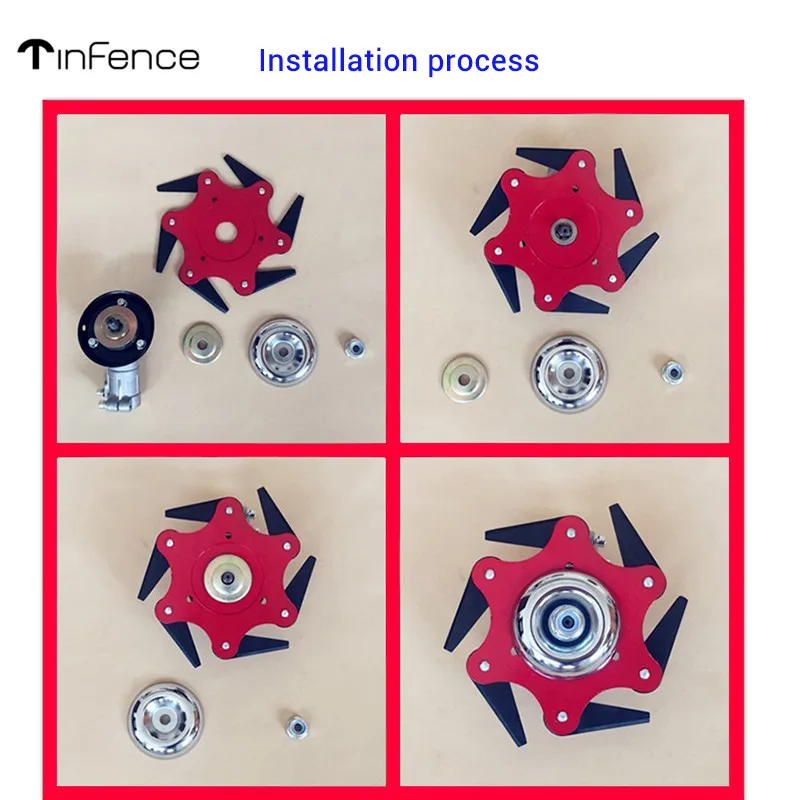 TinFence Installation process