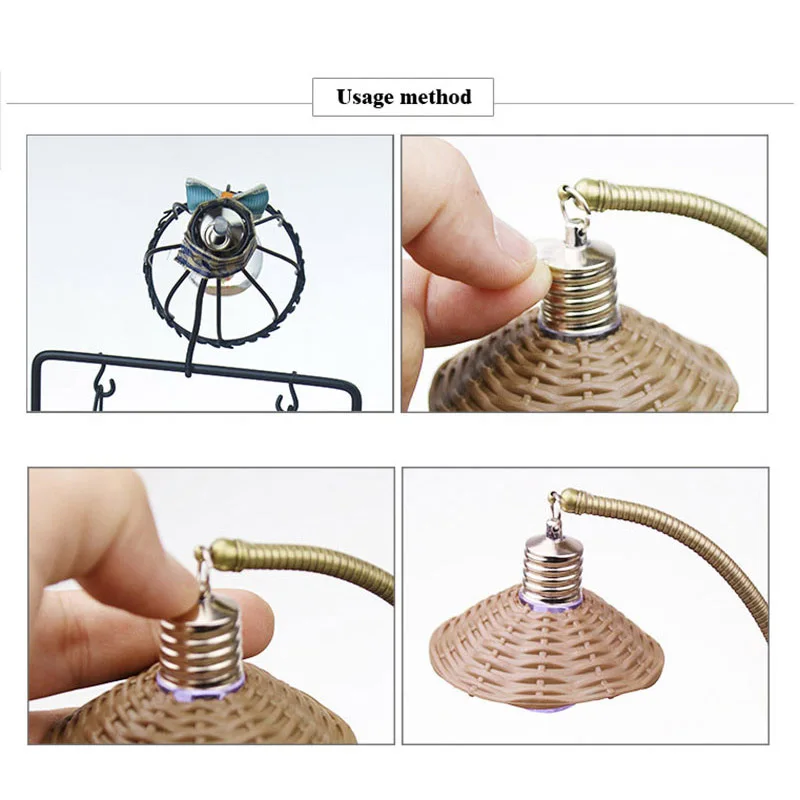 Usage method