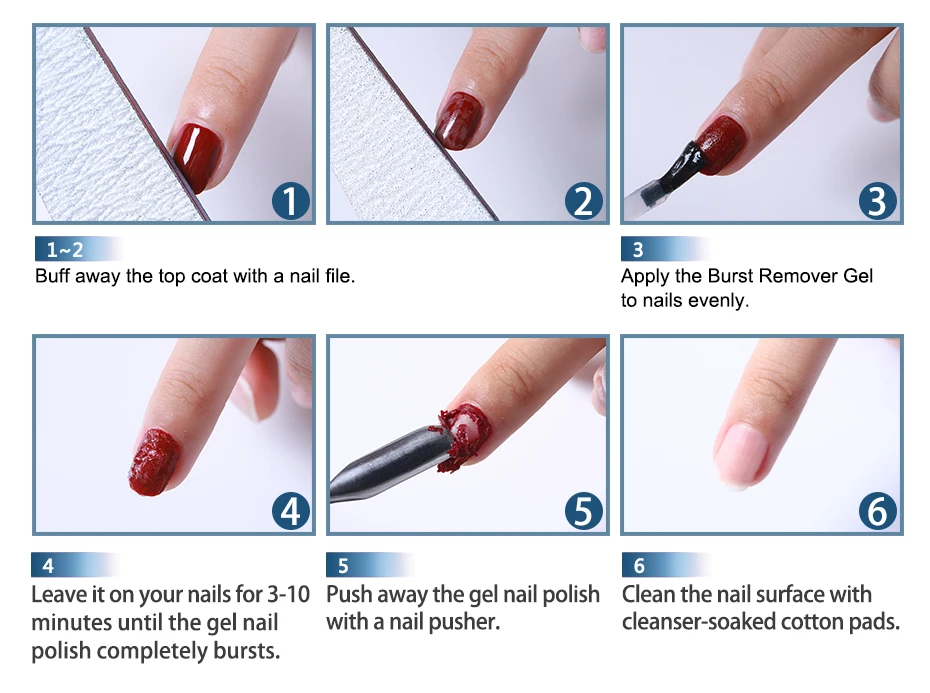 1

2

3

1~2
Buff away the top coat with a nail file.

3
Apply the Burst Remover Gel to nails evenly.

4

5

6

4
Leave it on your nails for 3-10 minutes until the gel nail polish completely bursts.

5
Push away the gel nail polish with a nail pusher.

6
Clean the nail surface with cleanser-soaked cotton pads.