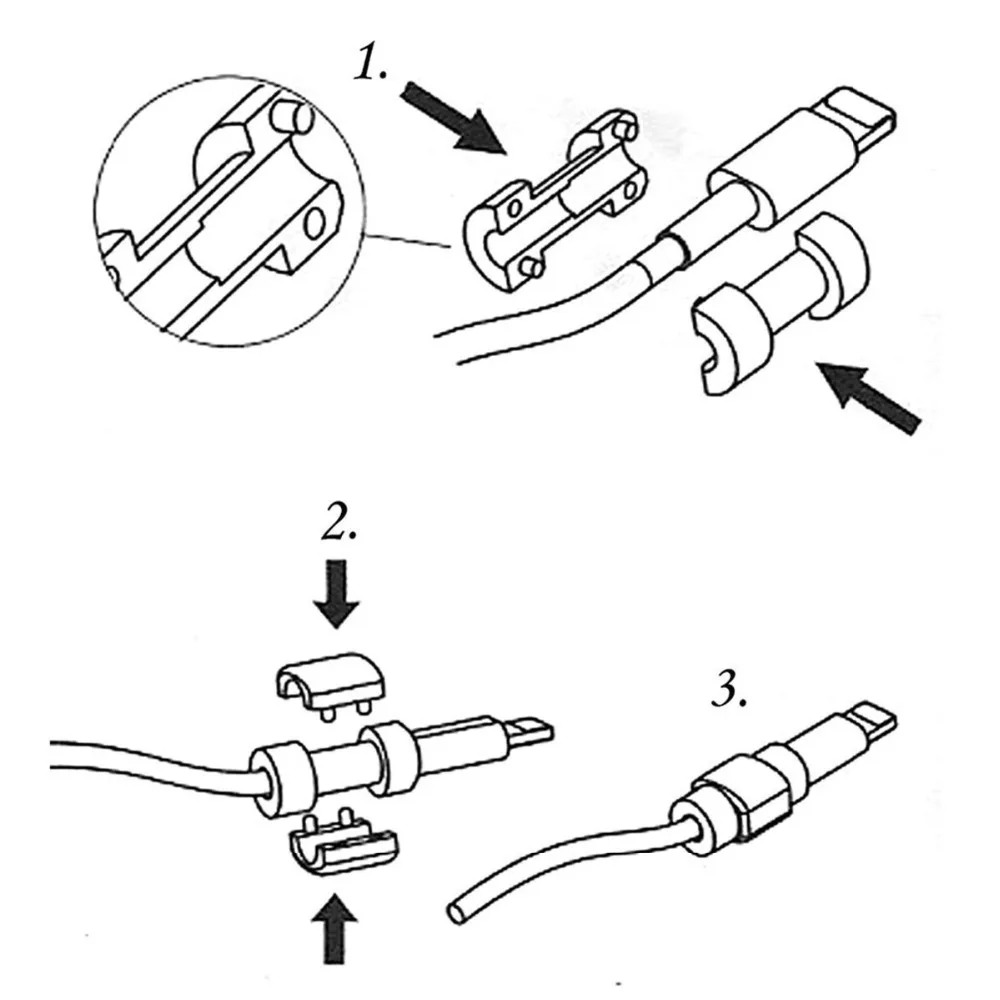 1.

2.

3.