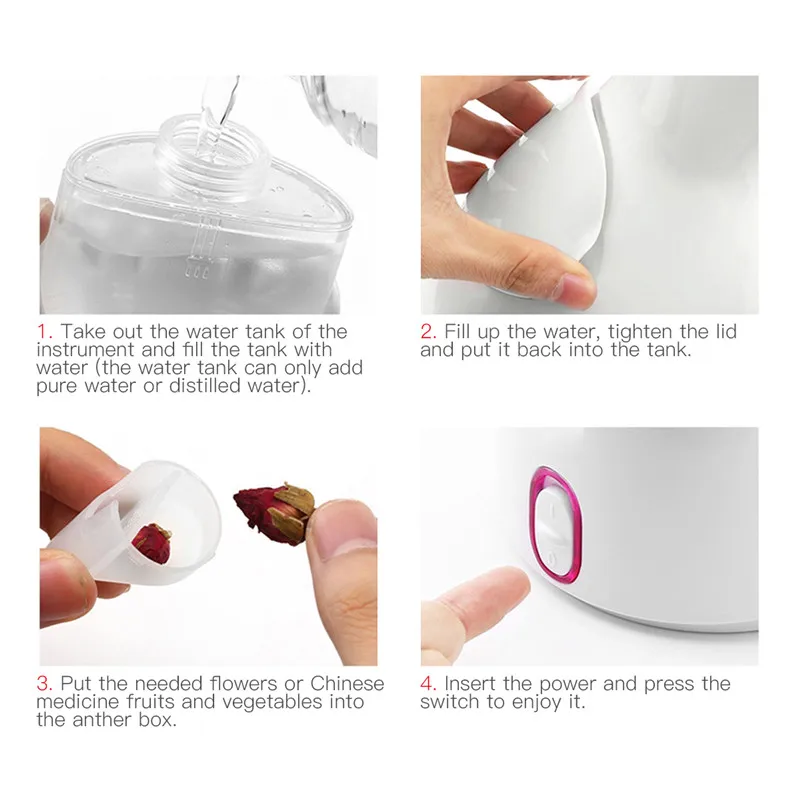 1. Take out the water tank of the instrument and fill the tank with water (the water tank can only add pure water or distilled water).

2. Fill up the water, tighten the lid and put it back into the tank.

3. Put the needed flowers or Chinese medicine fruits and vegetables into the anther box.

4. Insert the power and press the switch to enjoy it.