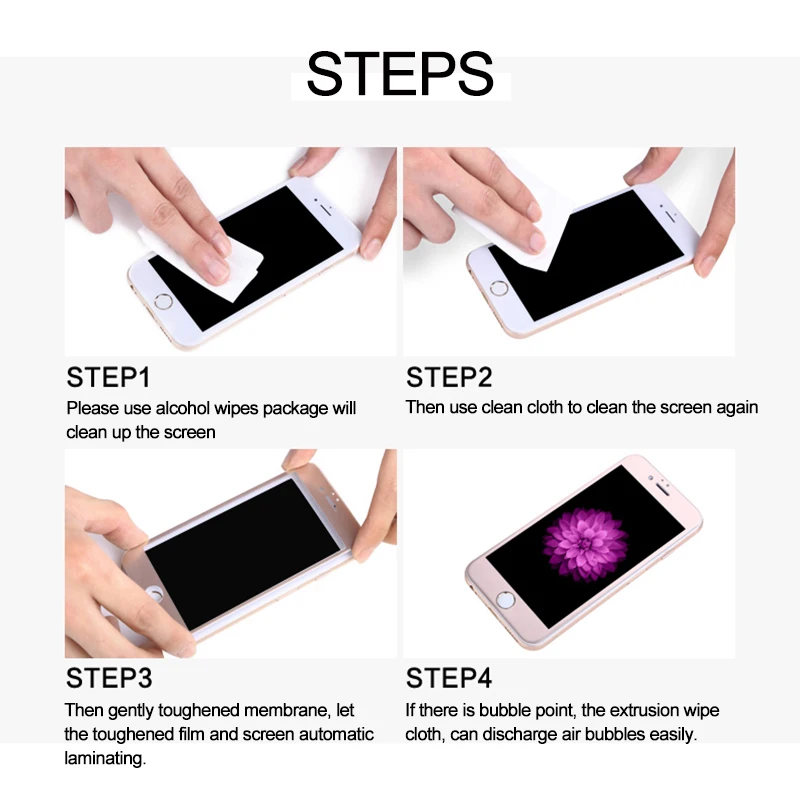 STEPS

STEP1
Please use alcohol wipes package will clean up the screen

STEP2
Then use clean cloth to clean the screen again

STEP3
Then gently toughened membrane, let the toughened film and screen automatic laminating.

STEP4
If there is bubble point, the extrusion wipe cloth, can discharge air bubbles easily.