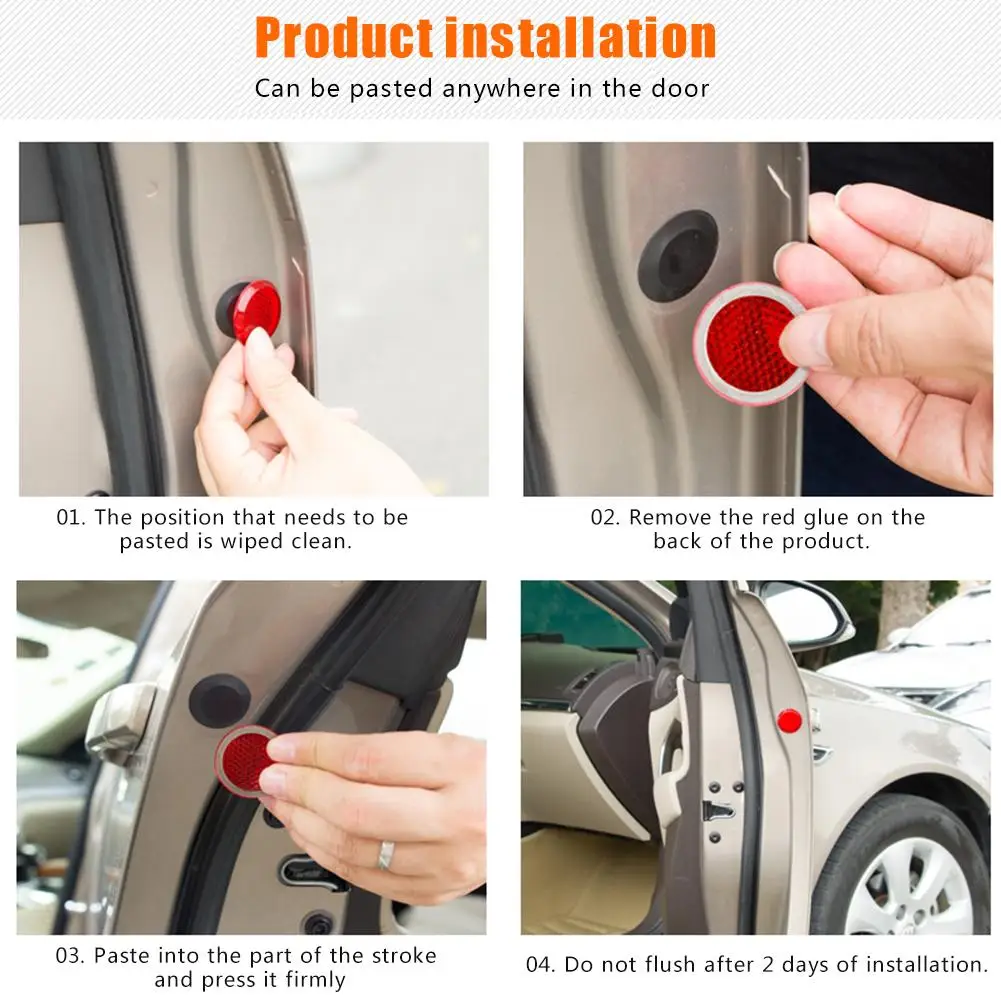 Product installation

Can be pasted anywhere in the door

01. The position that needs to be pasted is wiped clean.

02. Remove the red glue on the back of the product.

03. Paste into the part of the stroke and press it firmly

04. Do not flush after 2 days of installation.