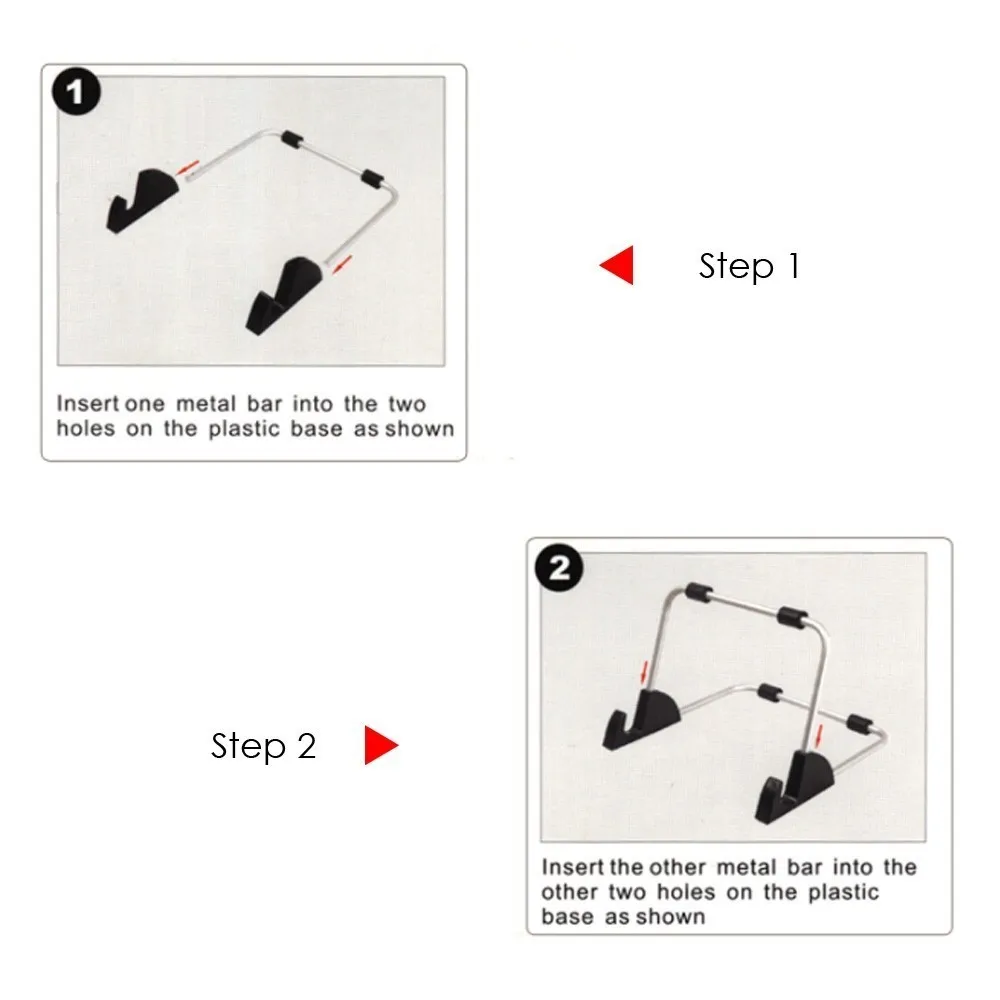 1

Insert one metal bar into the two holes on the plastic base as shown

Step 1

Step 2

2

Insert the other metal bar into the other two holes on the plastic base as shown