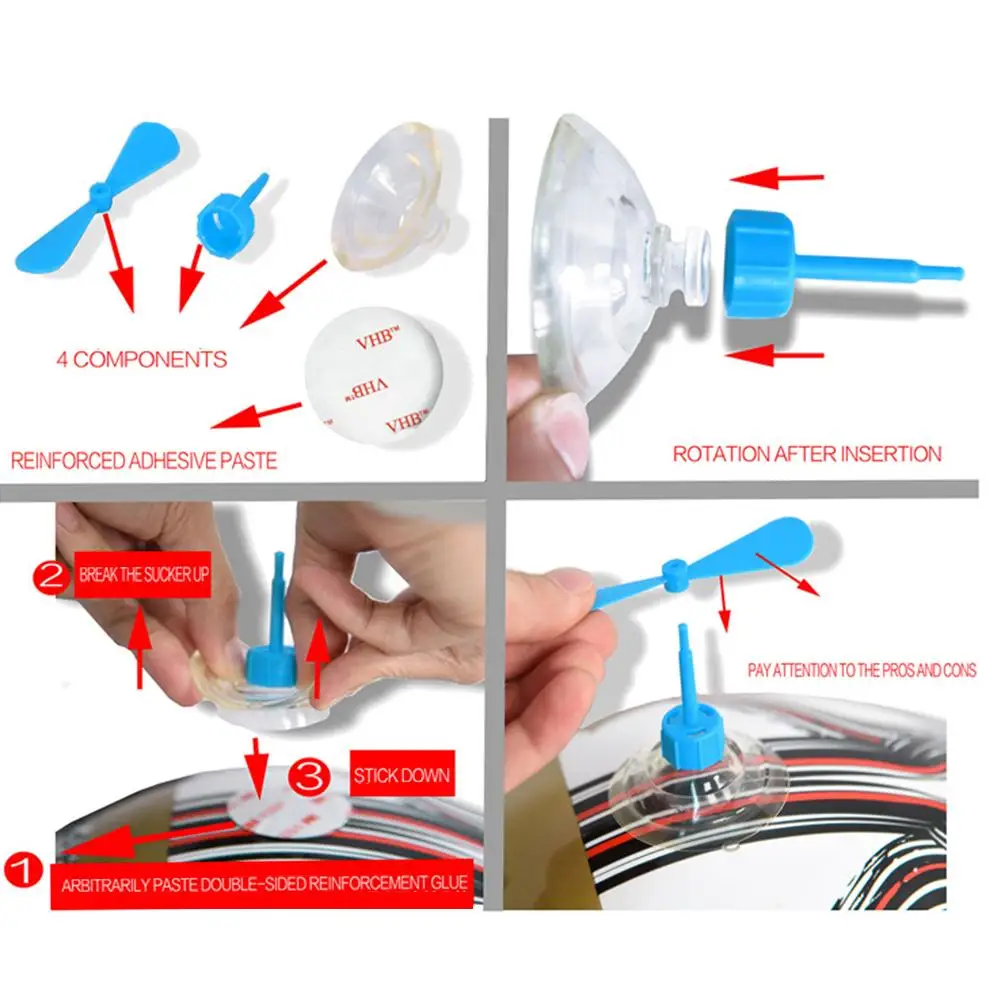 4 COMPONENTS

VHB™

VHB™

VHB™

REINFORCED ADHESIVE PASTE

ROTATION AFTER INSERTION

2 BREAK THE SUCKER UP

3 STICK DOWN

1 ARBITRARILY PASTE DOUBLE-SIDED REINFORCEMENT GLUE

PAY ATTENTION TO THE PROS AND CONS