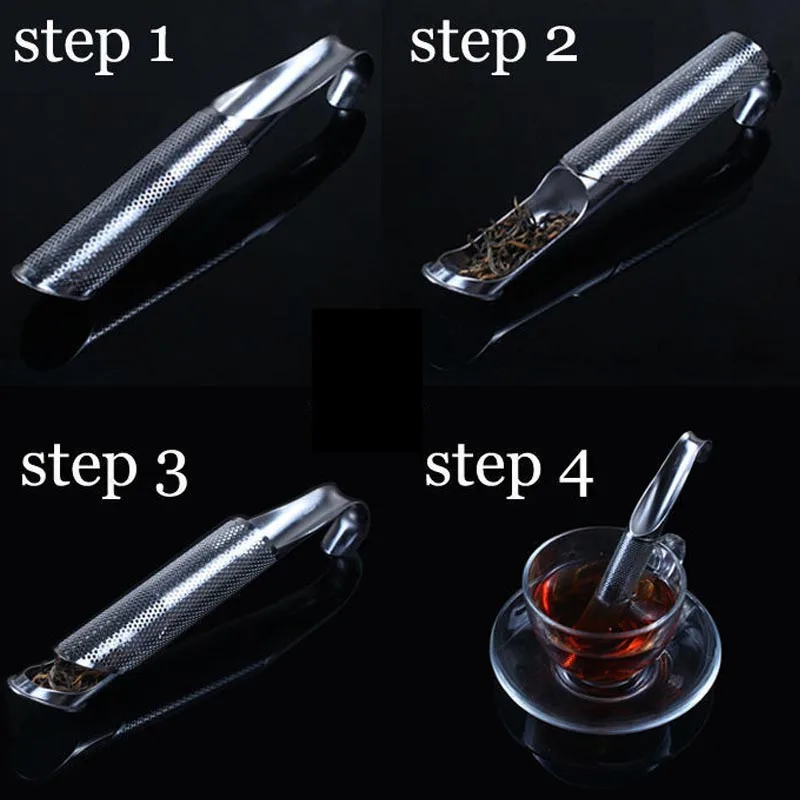 step 1

step 2

step 3

step 4