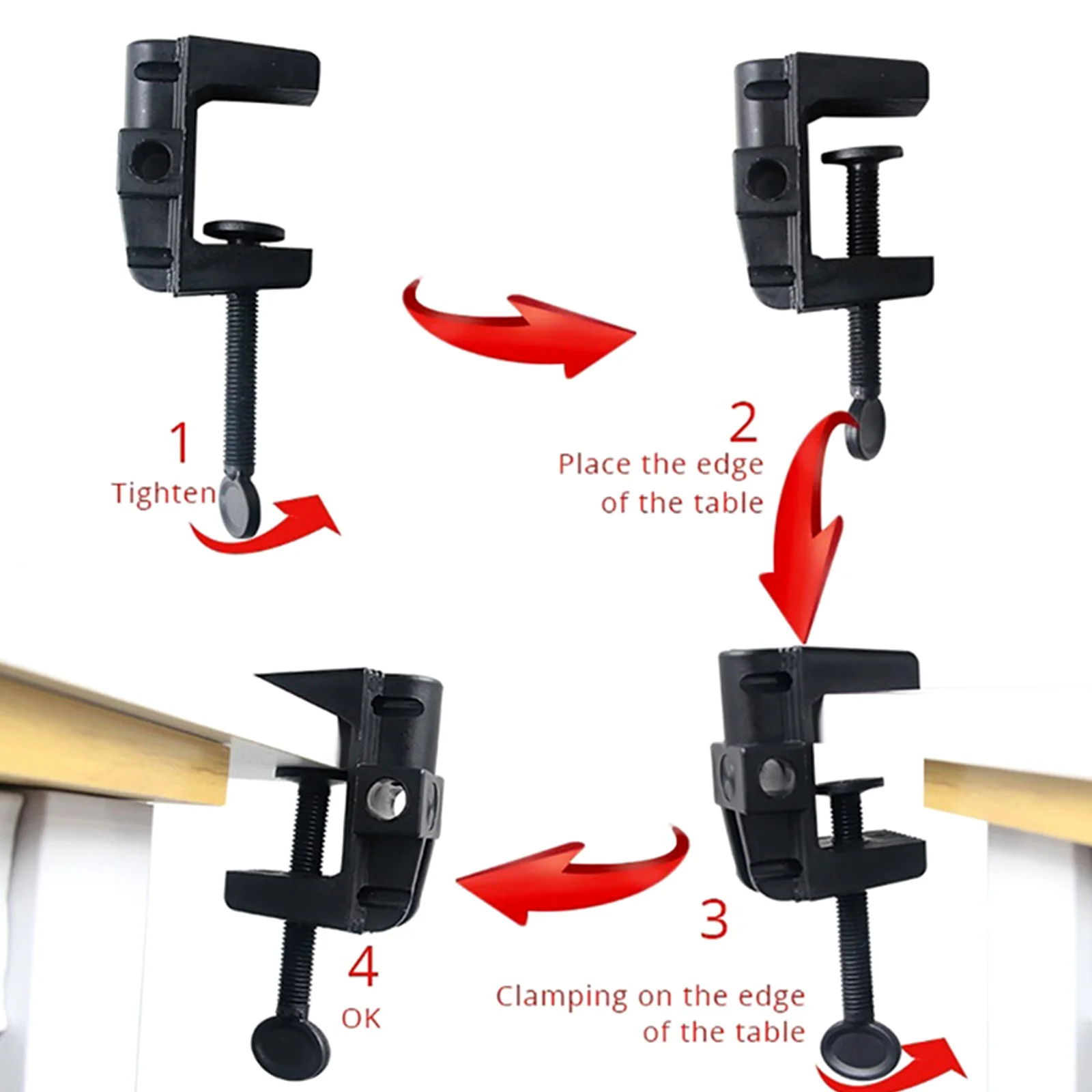 1
Tighten

2
Place the edge of the table

3
Clamping on the edge of the table

4
OK