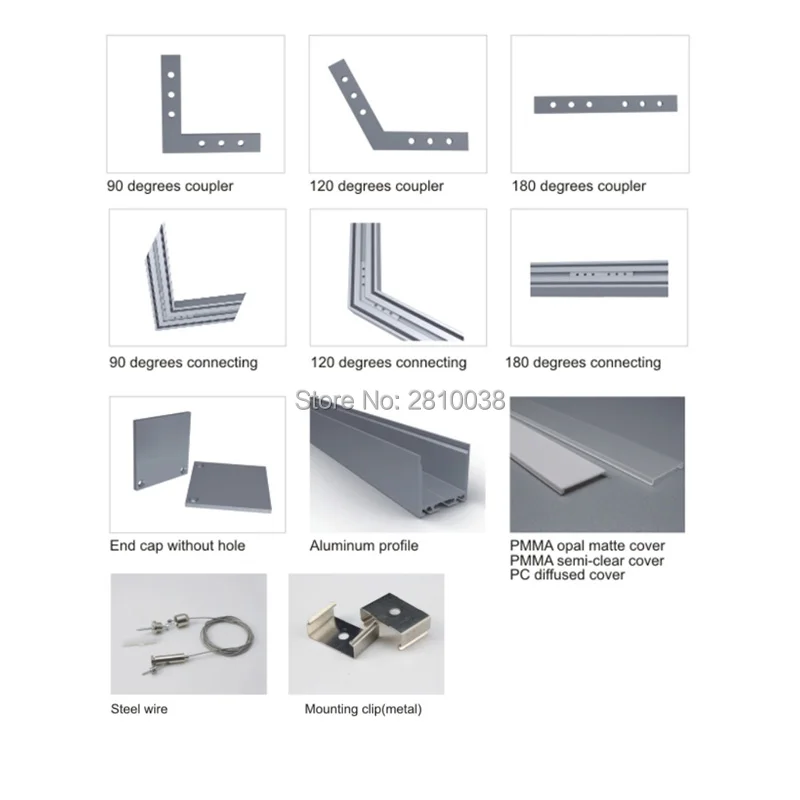 90 degrees coupler

120 degrees coupler

180 degrees coupler

90 degrees connecting

120 degrees connecting

180 degrees connecting

Store No: 2810038

End cap without hole

Aluminum profile

PMMA opal matte cover
PMMA semi-clear cover
PC diffused cover

Steel wire

Mounting clip(metal)