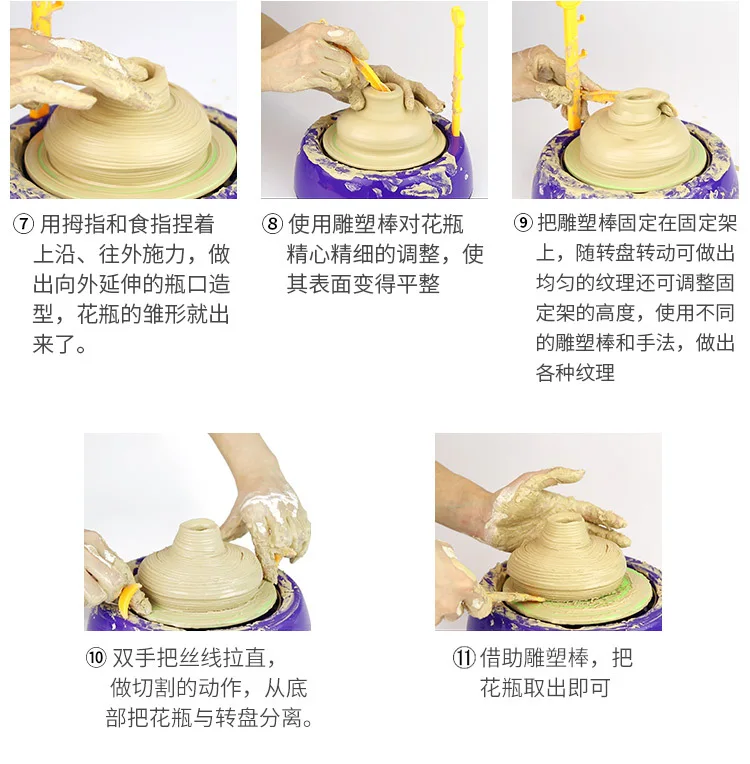 ⑦用拇指和食指捏着上沿、往外施力，做出向外延伸的瓶口造型，花瓶的雏形就出来了。

⑧使用雕塑棒对花瓶精心精细的调整，使其表面变得平整

⑨把雕塑棒固定在固定架上，随转盘转动可做出均匀的纹理还可调整固定架的高度，使用不同的雕塑棒和手法，做出各种纹理

⑩双手把丝线拉直，做切割的动作，从底部把花瓶与转盘分离。

⑪借助雕塑棒，把花瓶取出即可