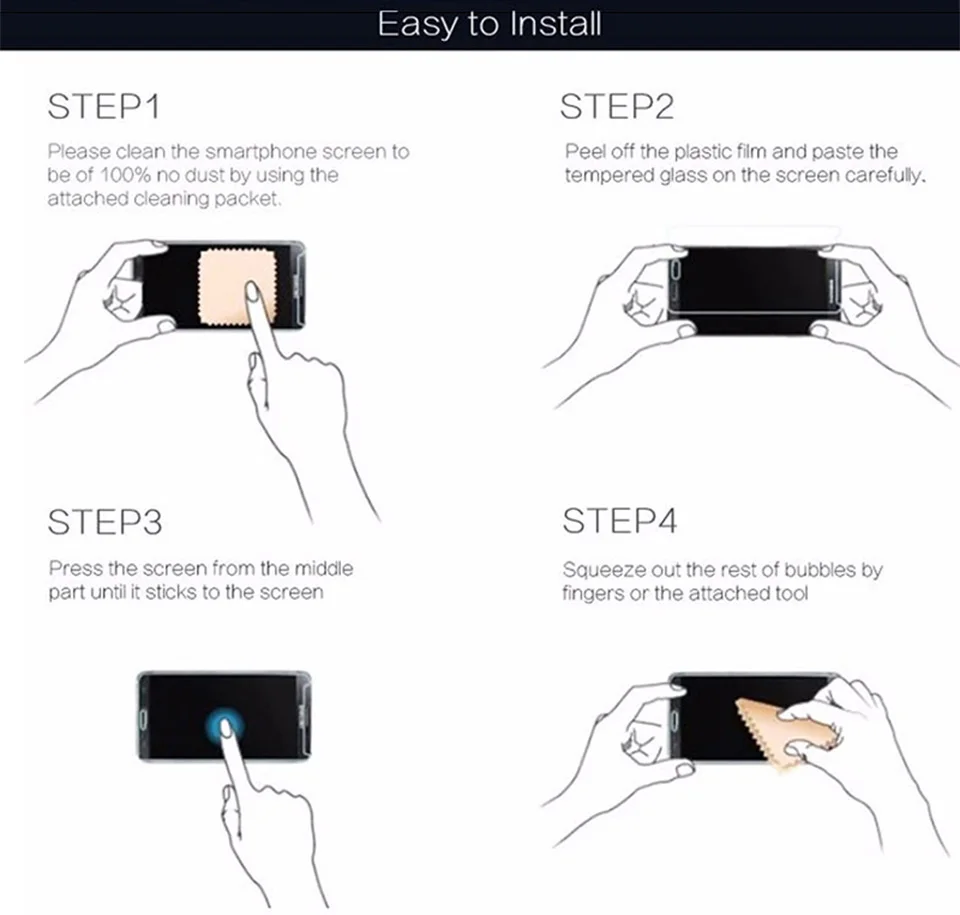 Easy to Install

STEP1

Please clean the smartphone screen to be of 100% no dust by using the attached cleaning packet.

STEP2

Peel off the plastic film and paste the tempered glass on the screen carefully.

STEP3

Press the screen from the middle part until it sticks to the screen

STEP4

Squeeze out the rest of bubbles by fingers or the attached tool