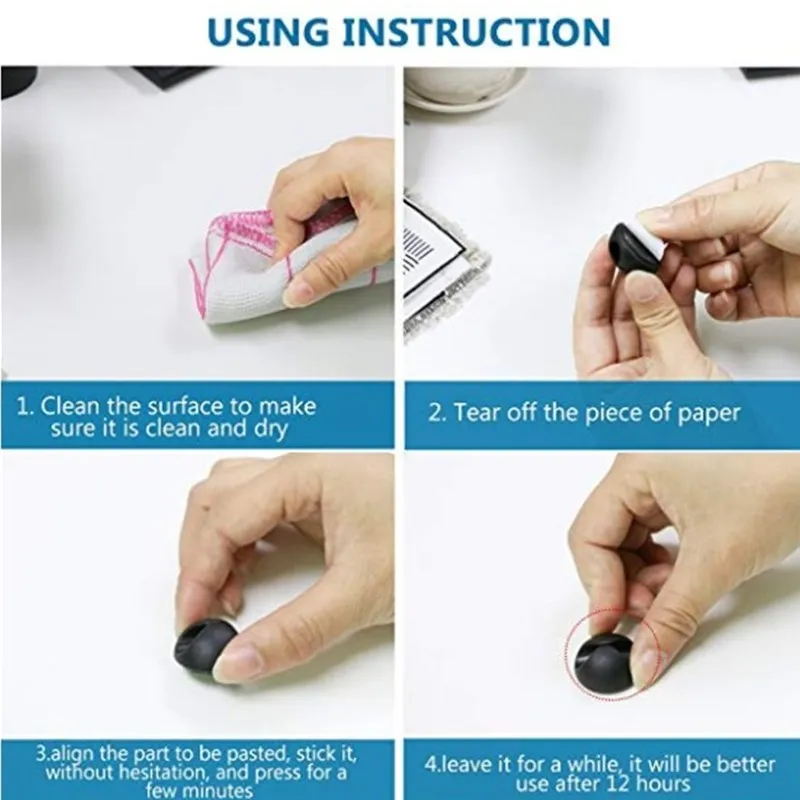 USING INSTRUCTION

1. Clean the surface to make sure it is clean and dry

2. Tear off the piece of paper

3.align the part to be pasted, stick it, without hesitation, and press for a few minutes

4.leave it for a while, it will be better use after 12 hours