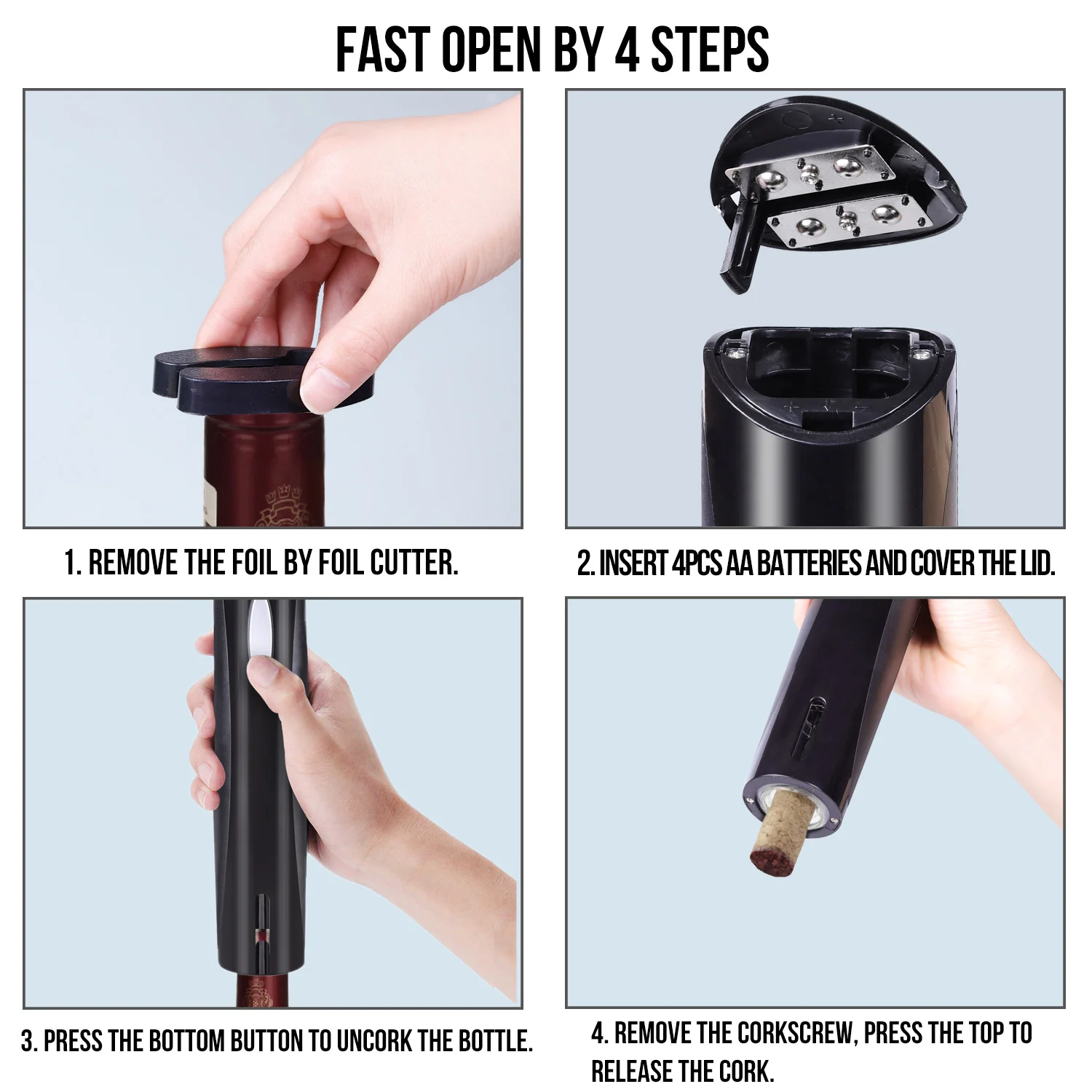 FAST OPEN BY 4 STEPS

1. REMOVE THE FOIL BY FOIL CUTTER.

2. INSERT 4PCS AA BATTERIES AND COVER THE LID.

3. PRESS THE BOTTOM BUTTON TO UNCORK THE BOTTLE.

4. REMOVE THE CORKSCREW, PRESS THE TOP TO RELEASE THE CORK.