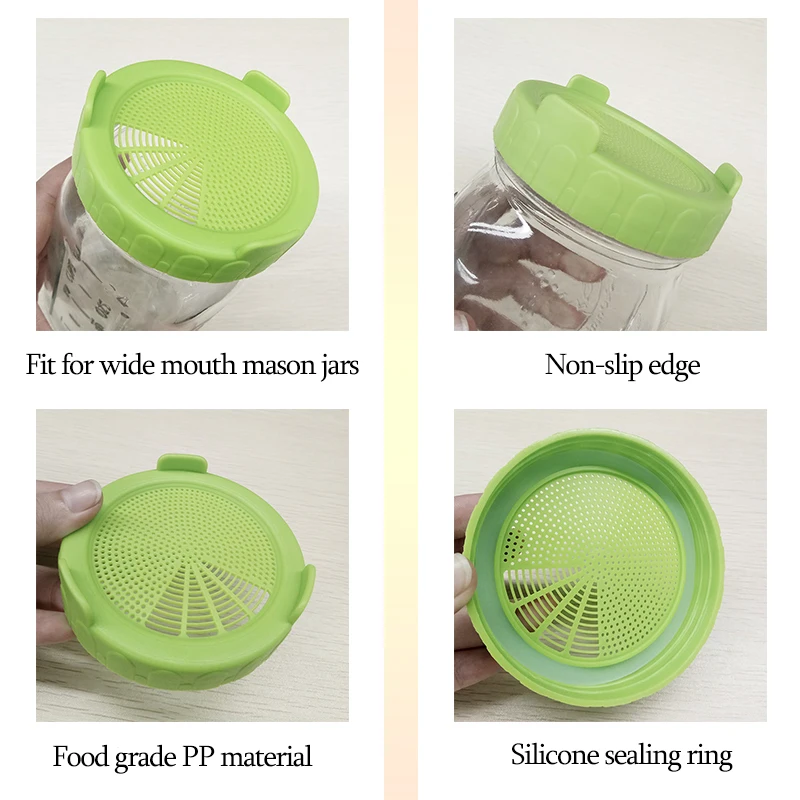 Fit for wide mouth mason jars

Non-slip edge

Food grade PP material

Silicone sealing ring