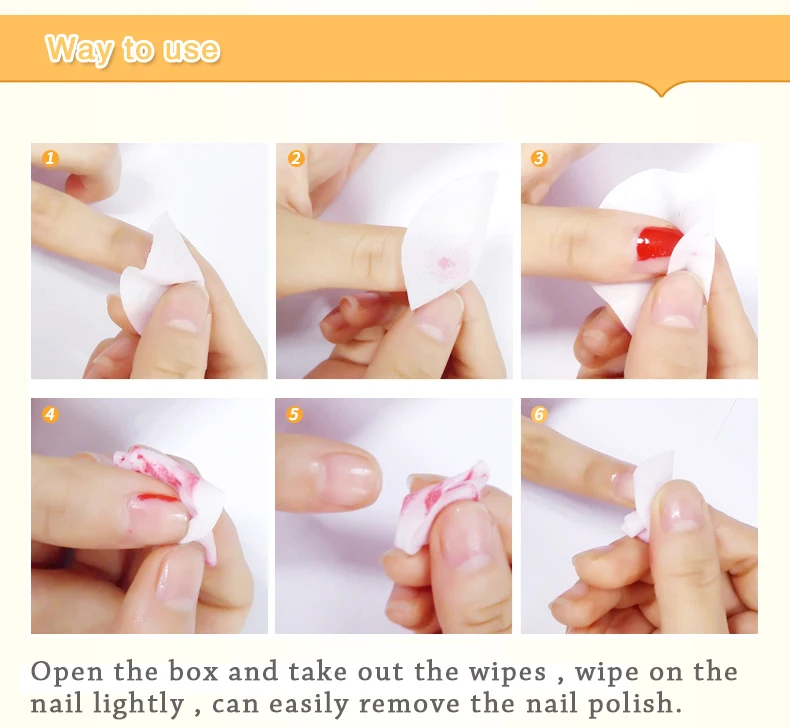 Way to use

1

2

3

4

5

6

Open the box and take out the wipes , wipe on the nail lightly , can easily remove the nail polish.