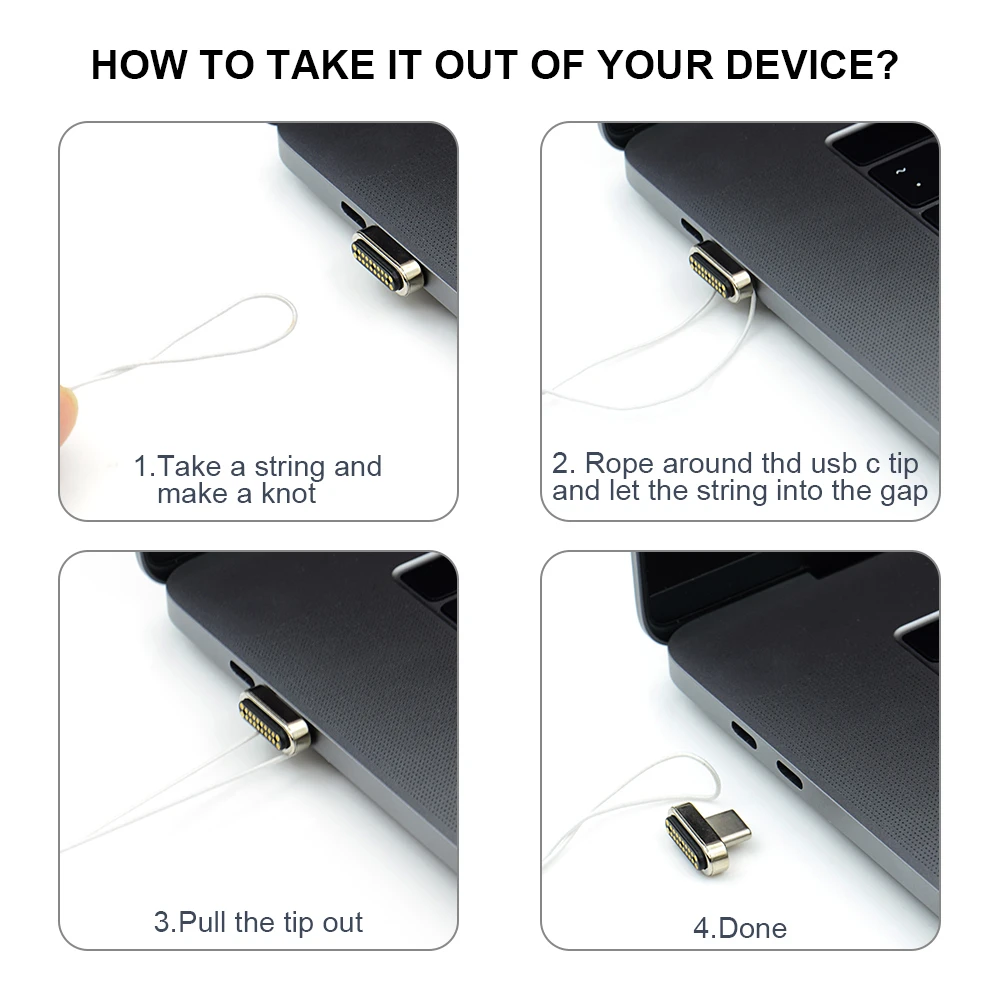 HOW TO TAKE IT OUT OF YOUR DEVICE?

1.Take a string and make a knot

2. Rope around thd usb c tip and let the string into the gap

3.Pull the tip out

4.Done