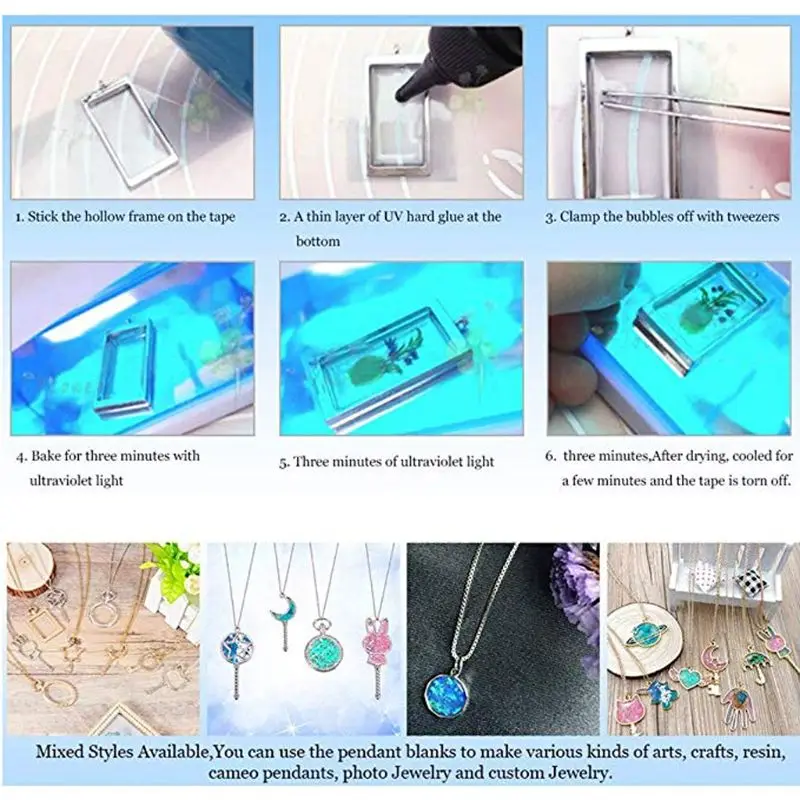 1. Stick the hollow frame on the tape

2. A thin layer of UV hard glue at the bottom

3. Clamp the bubbles off with tweezers

4. Bake for three minutes with ultraviolet light

5. Three minutes of ultraviolet light

6. three minutes,After drying, cooled for a few minutes and the tape is torn off.

Mixed Styles Available,You can use the pendant blanks to make various kinds of arts, crafts, resin, cameo pendants, photo Jewelry and custom Jewelry.