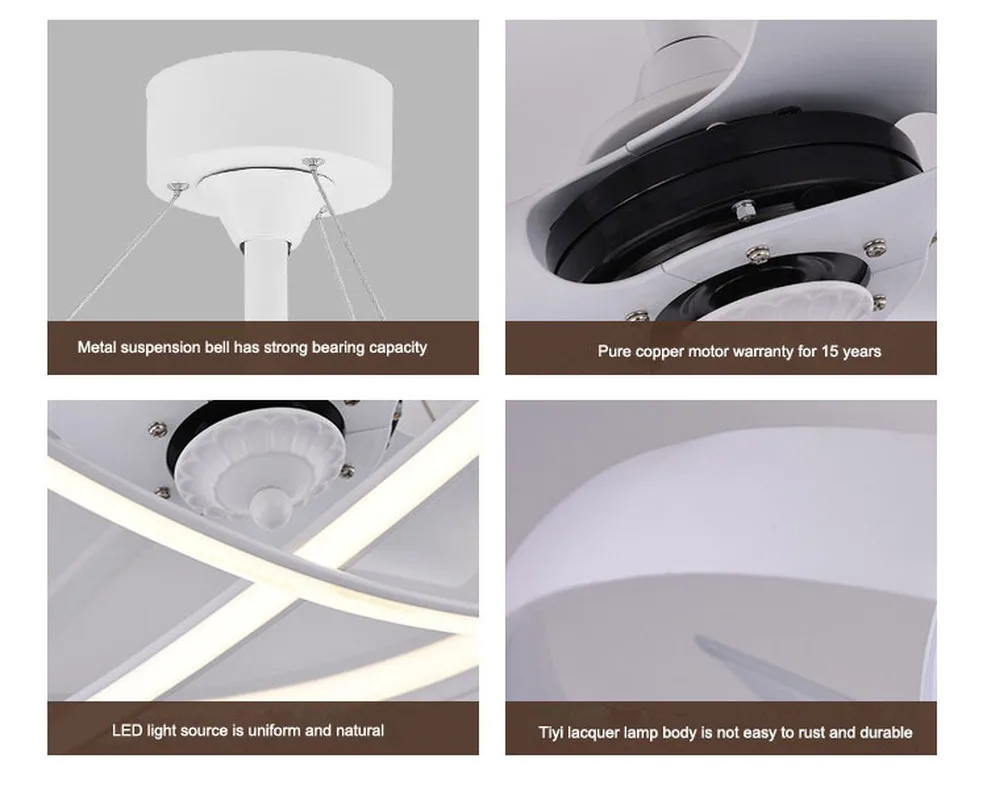 Metal suspension bell has strong bearing capacity

Pure copper motor warranty for 15 years

LED light source is uniform and natural

Tiyi lacquer lamp body is not easy to rust and durable