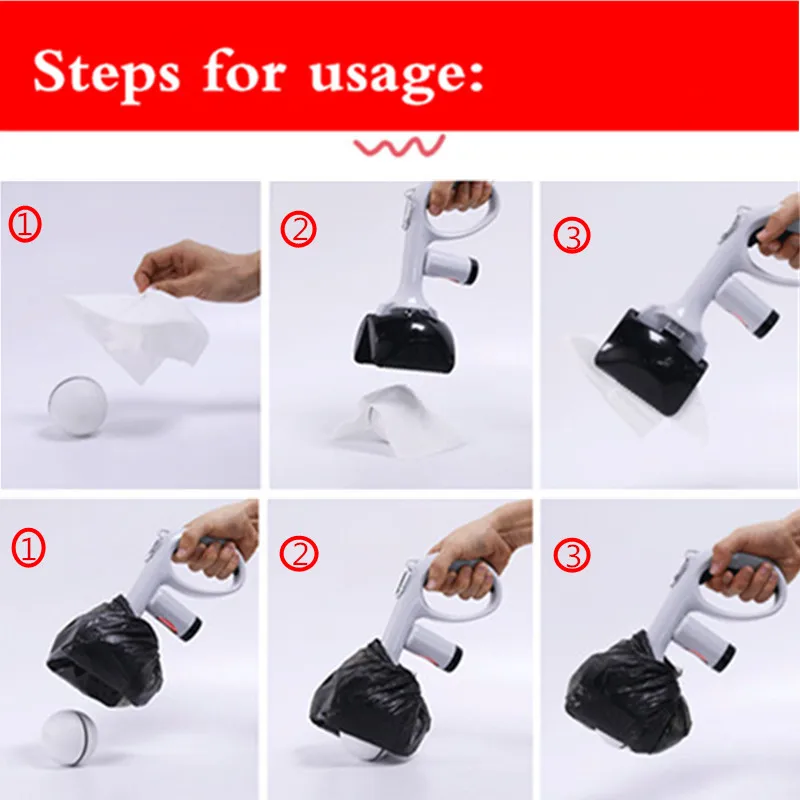 Steps for usage:

①

②

③

①

②

③