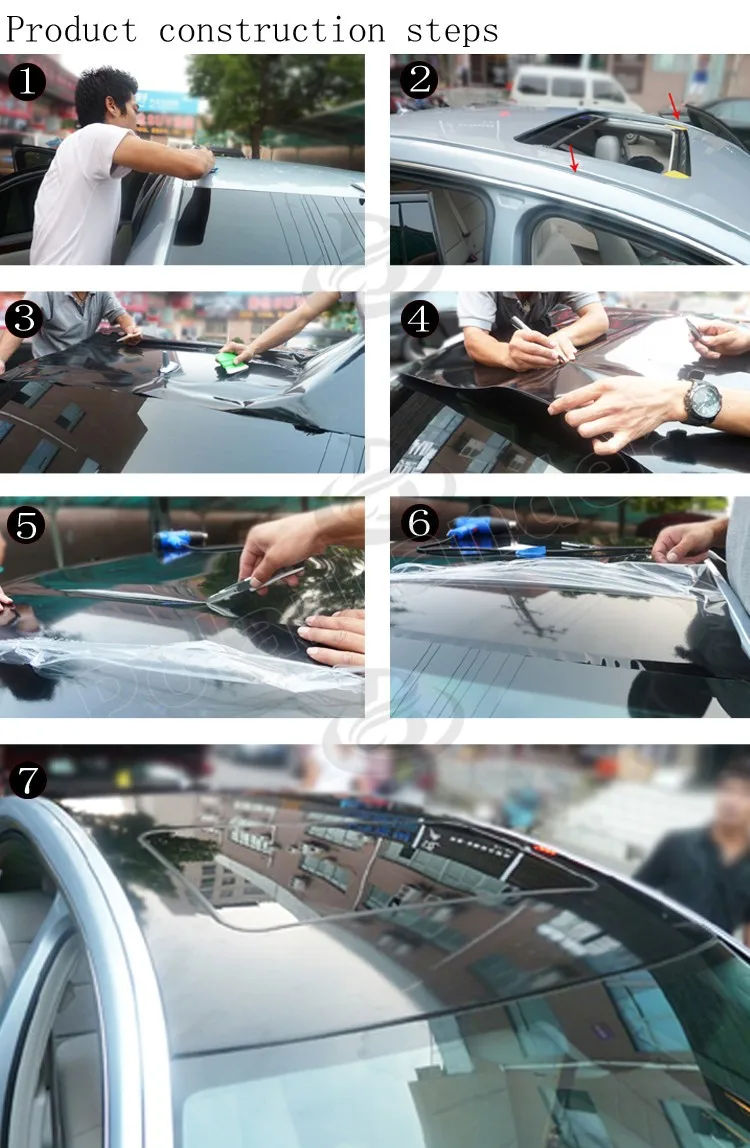 Product construction steps

1

2

3

4

5

6

7