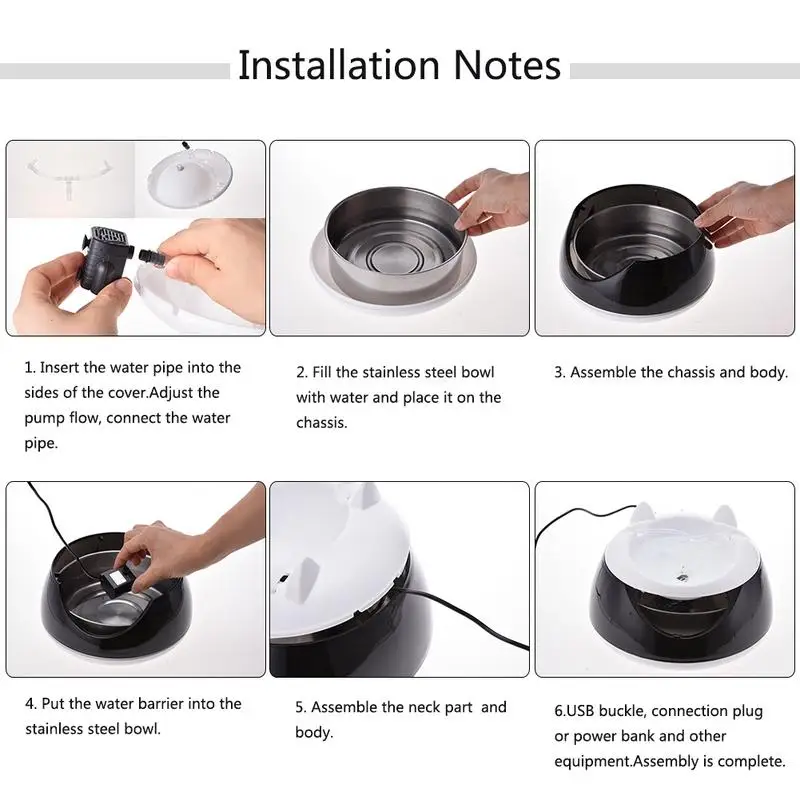 Installation Notes

1. Insert the water pipe into the sides of the cover.Adjust the pump flow, connect the water pipe.

2. Fill the stainless steel bowl with water and place it on the chassis.

3. Assemble the chassis and body.

4. Put the water barrier into the stainless steel bowl.

5. Assemble the neck part and body.

6.USB buckle, connection plug or power bank and other equipment.Assembly is complete.