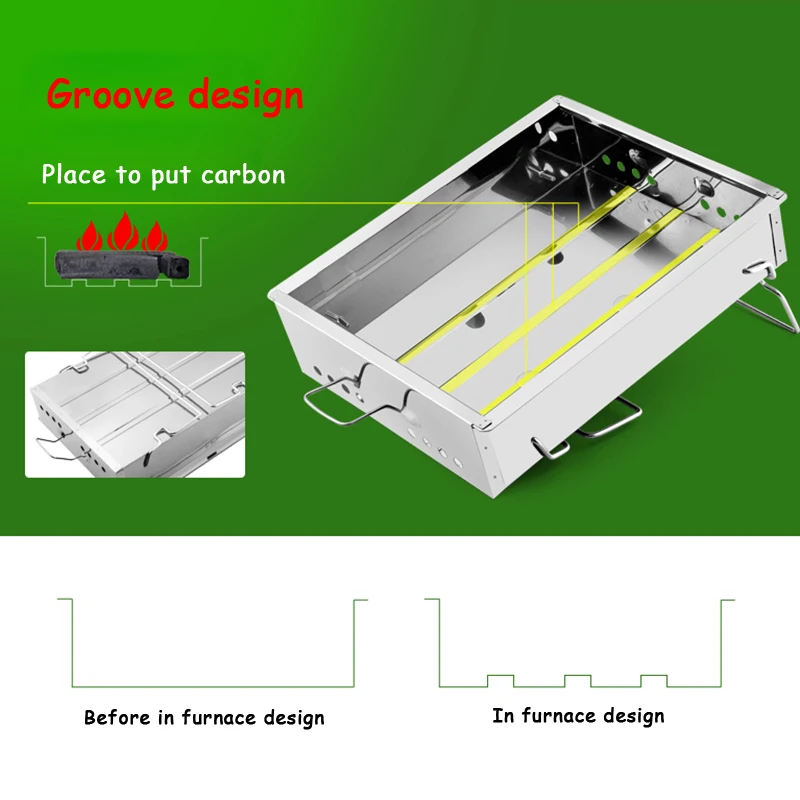 Groove design

Place to put carbon

Before in furnace design

In furnace design