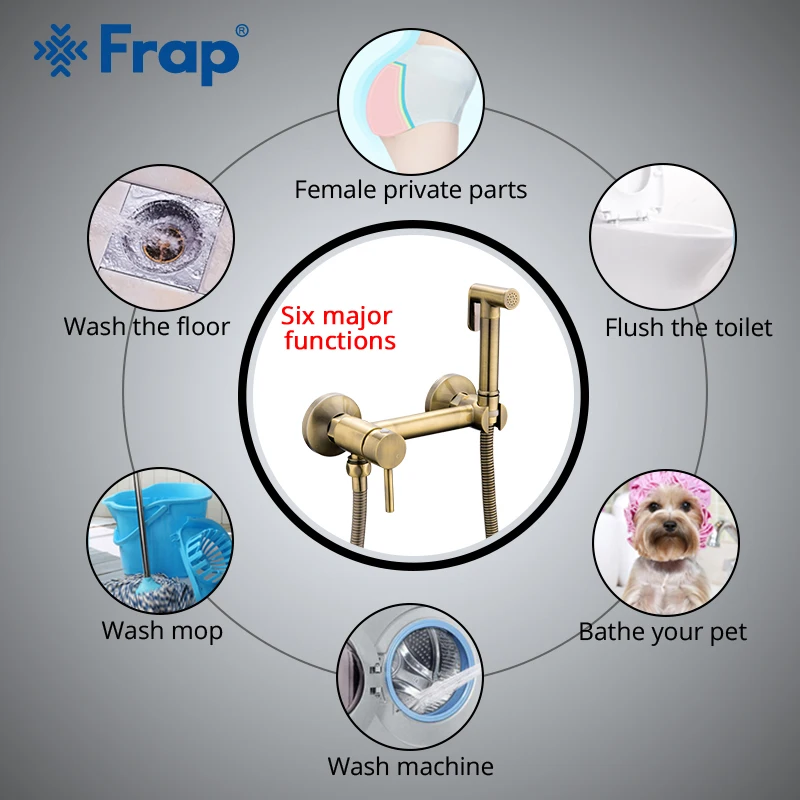 Frap®

Female private parts

Wash the floor

Six major functions

Flush the toilet

Wash mop

Bathe your pet

Wash machine