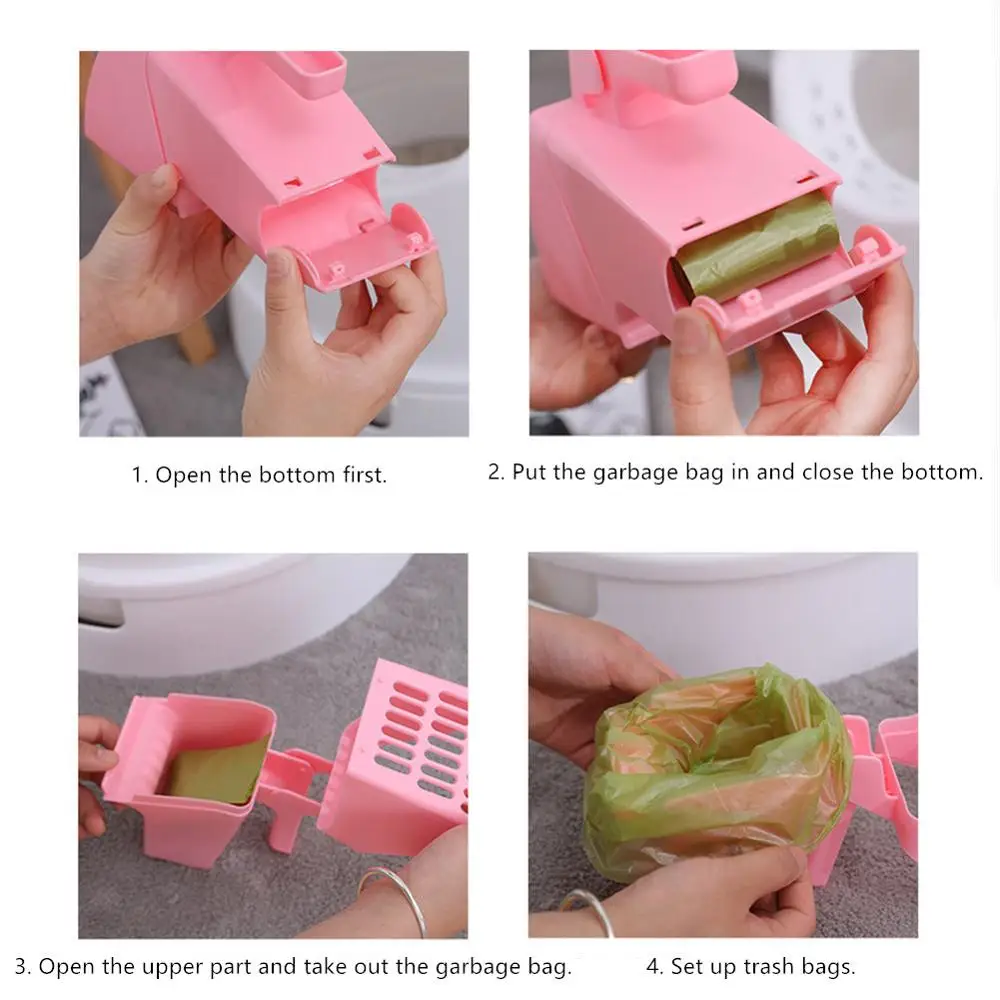 1. Open the bottom first.

2. Put the garbage bag in and close the bottom.

3. Open the upper part and take out the garbage bag.

4. Set up trash bags.