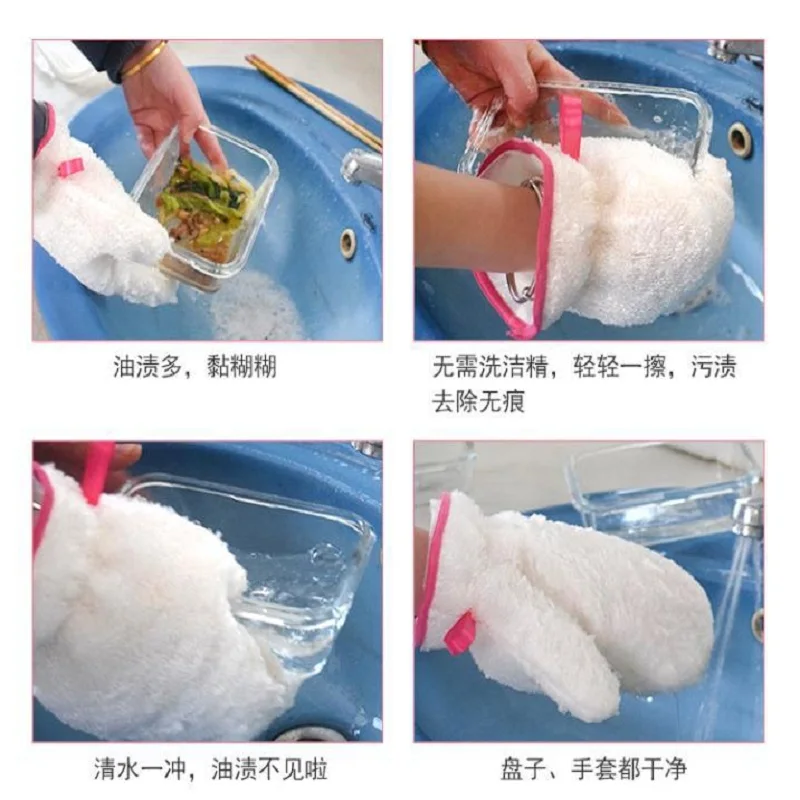 油渍多，黏糊糊

无需洗洁精，轻轻一擦，污渍去除无痕

清水一冲，油渍不见啦

盘子、手套都干净