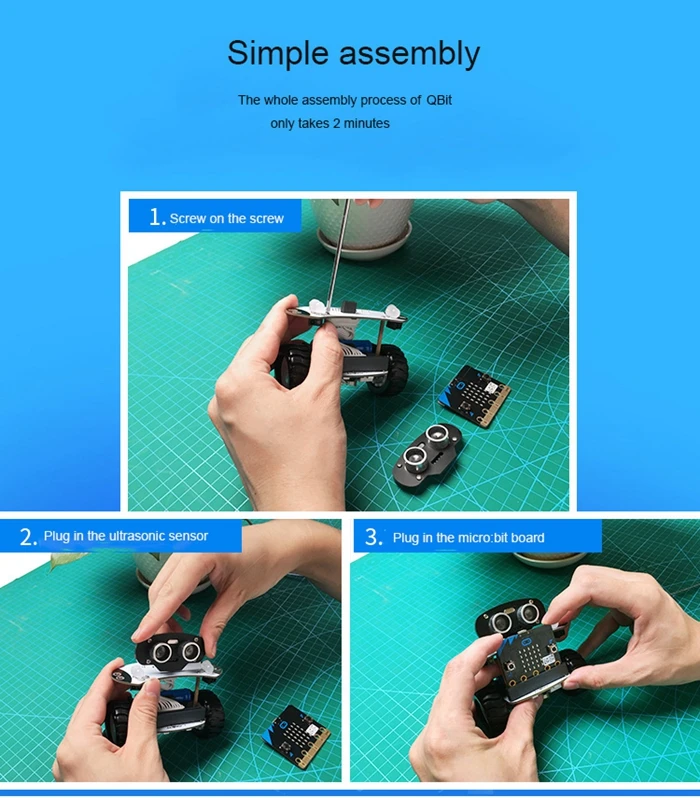 Simple assembly

The whole assembly process of QBit only takes 2 minutes

1. Screw on the screw

2. Plug in the ultrasonic sensor

3. Plug in the micro:bit board