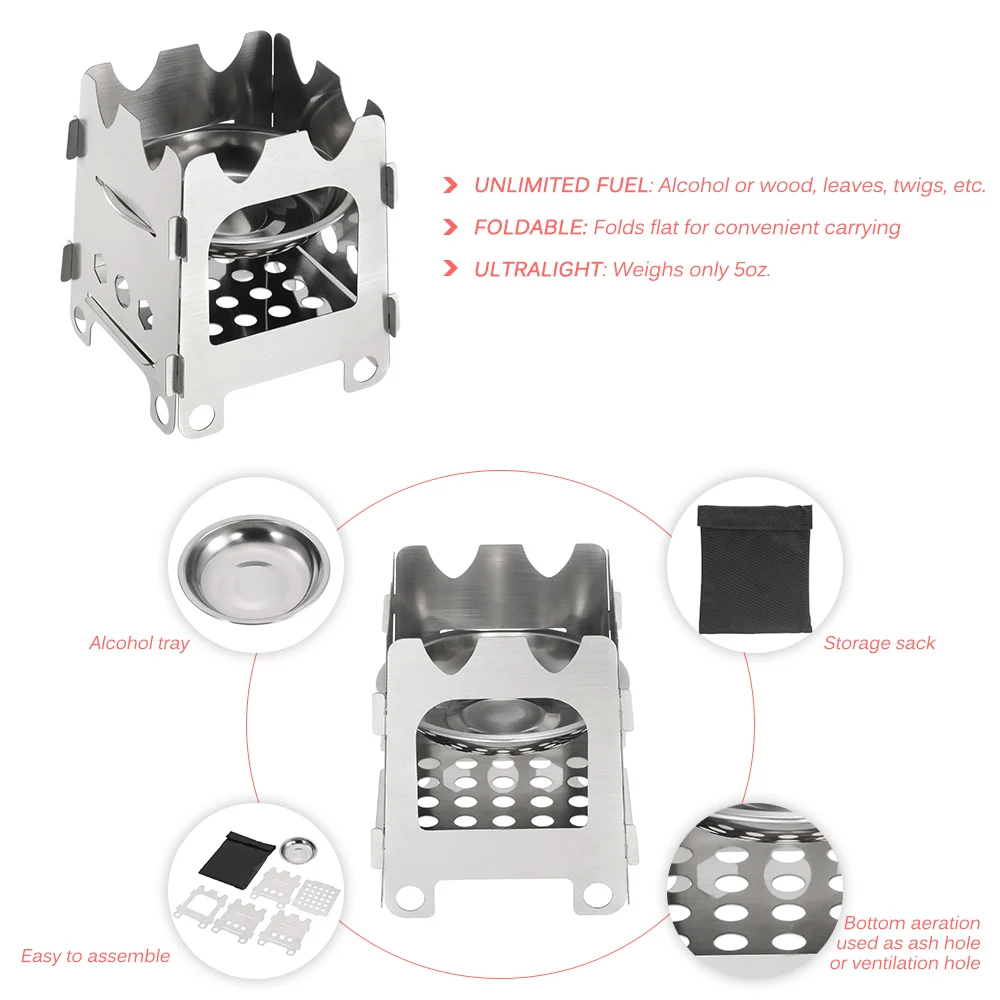 UNLIMITED FUEL: Alcohol or wood, leaves, twigs, etc.

FOLDABLE: Folds flat for convenient carrying

ULTRALIGHT: Weighs only 5oz.

Alcohol tray

Storage sack

Easy to assemble

Bottom aeration used as ash hole or ventilation hole