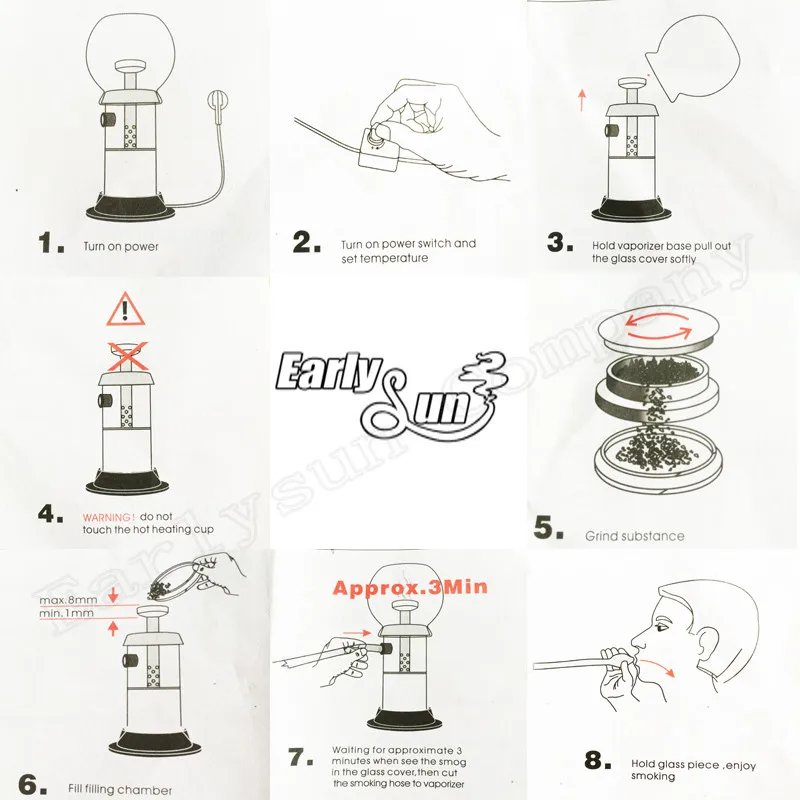 1. Turn on power

2. Turn on power switch and set temperature

3. Hold vaporizer base pull out the glass cover softly

4. WARNING! do not touch the hot heating cup

Early Sun

Early sun Company

5. Grind substance

max.8mm
min.1mm

6. Fill filling chamber

Approx.3Min

7. Waiting for approximate 3 minutes when see the smog in the glass cover,then cut the smoking hose to vaporizer

8. Hold glass piece ,enjoy smoking