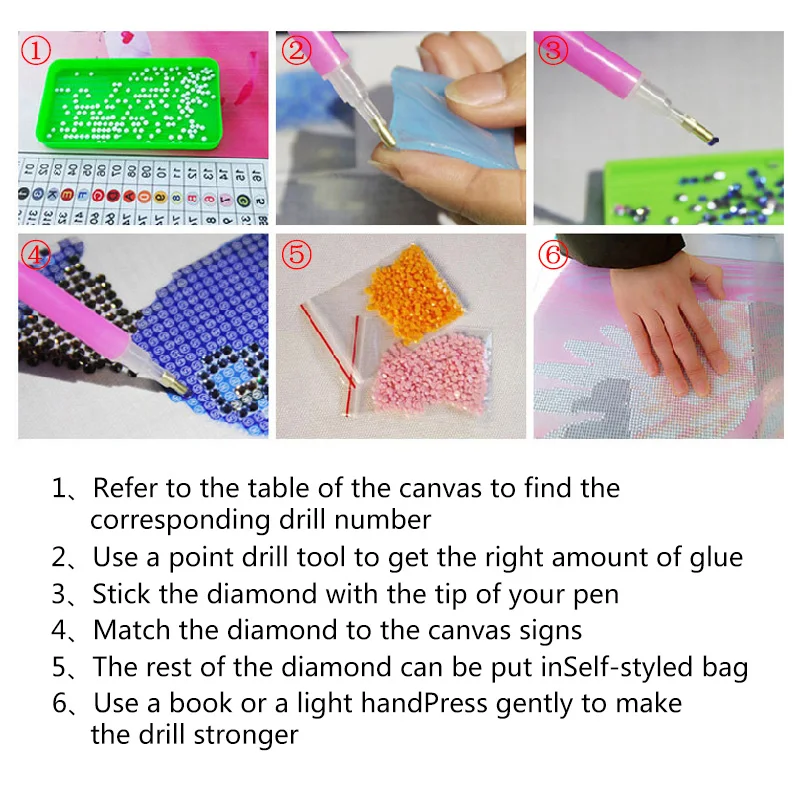 ①

②

③

④

⑤

⑥

1、Refer to the table of the canvas to find the corresponding drill number
2、Use a point drill tool to get the right amount of glue
3、Stick the diamond with the tip of your pen
4、Match the diamond to the canvas signs
5、The rest of the diamond can be put inSelf-styled bag
6、Use a book or a light handPress gently to make the drill stronger