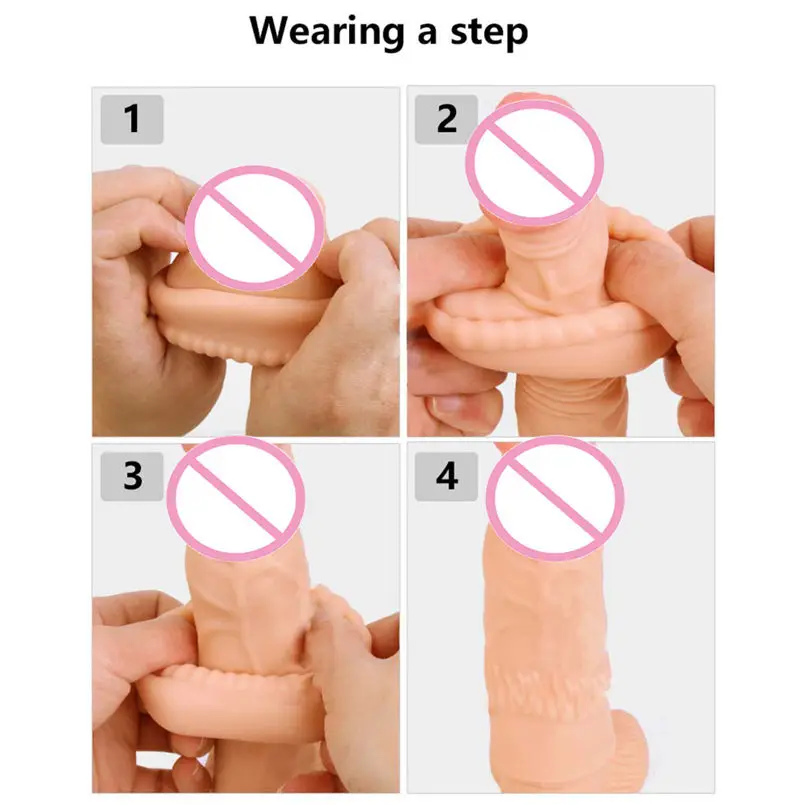 Wearing a step

1

2

3

4