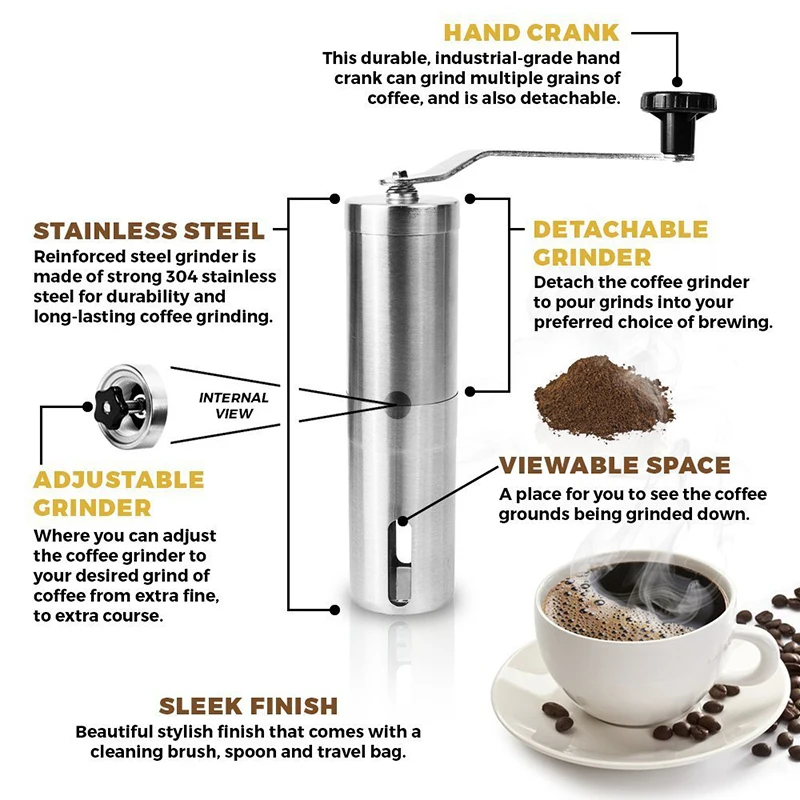 HAND CRANK
This durable, industrial-grade hand crank can grind multiple grains of coffee, and is also detachable.

STAINLESS STEEL
Reinforced steel grinder is made of strong 304 stainless steel for durability and long-lasting coffee grinding.

DETACHABLE GRINDER
Detach the coffee grinder to pour grinds into your preferred choice of brewing.

INTERNAL VIEW

ADJUSTABLE GRINDER
Where you can adjust the coffee grinder to your desired grind of coffee from extra fine, to extra course.

VIEWABLE SPACE
A place for you to see the coffee grounds being grinded down.

SLEEK FINISH
Beautiful stylish finish that comes with a cleaning brush, spoon and travel bag.